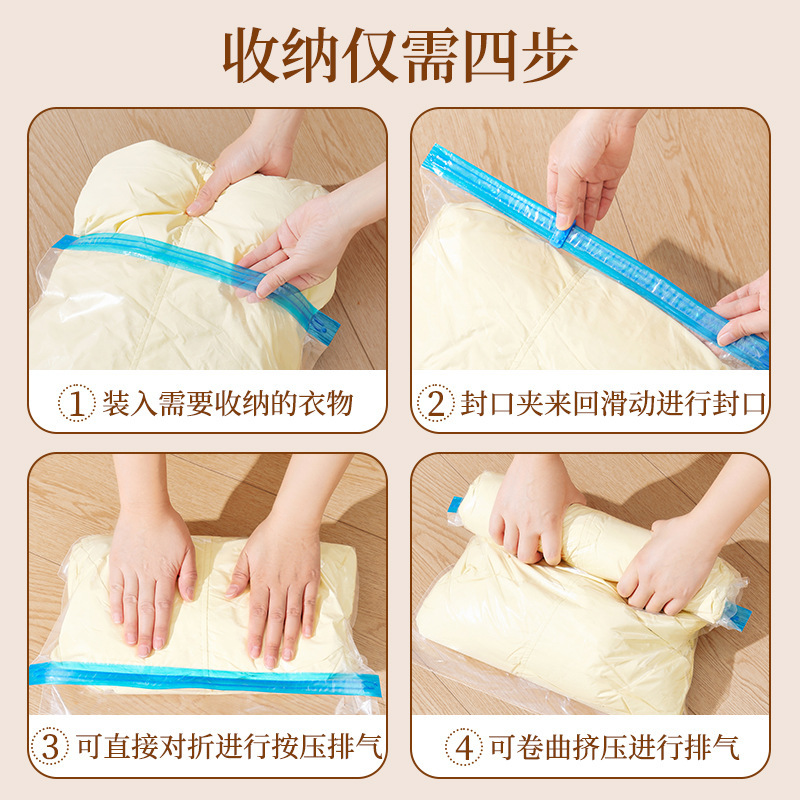 收纳仅需四步

1 装入需要收纳的衣物

2 封口夹来回滑动进行封口

3 可直接对折进行按压排气

4 可卷曲挤压进行排气