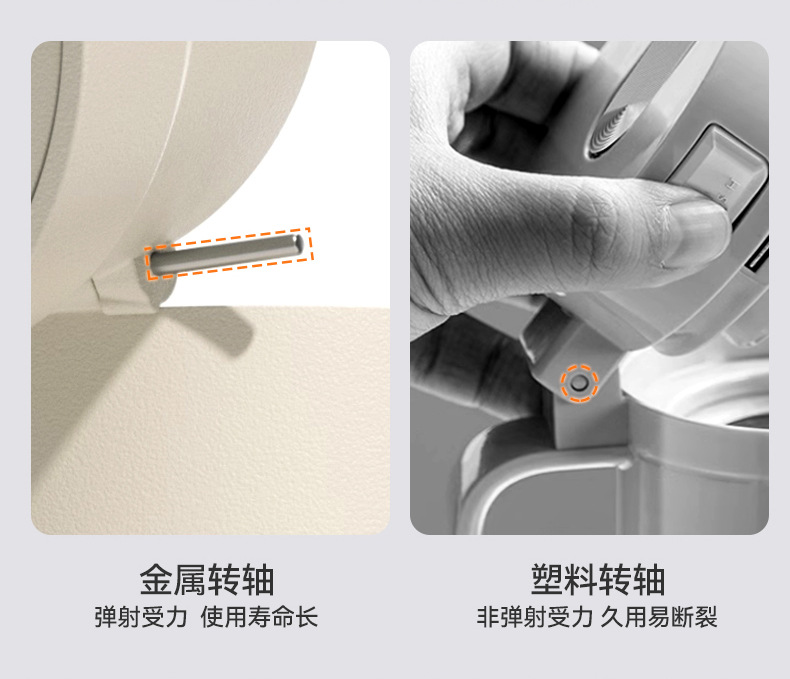 金属转轴
弹射受力 使用寿命长

塑料转轴
非弹射受力 久用易断裂