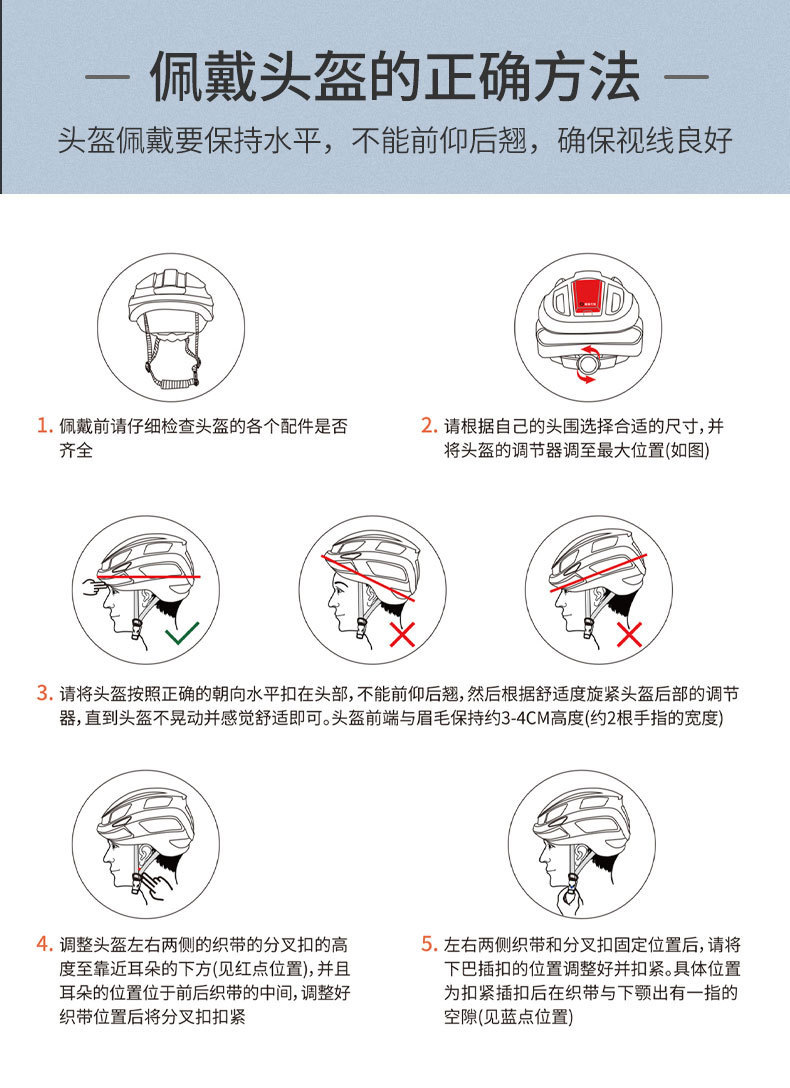 — 佩戴头盔的正确方法 —

头盔佩戴要保持水平，不能前仰后翘，确保视线良好

1. 佩戴前请仔细检查头盔的各个配件是否齐全

2. 请根据自己的头围选择合适的尺寸，并将头盔的调节器调至最大位置(如图)

3. 请将头盔按照正确的朝向水平扣在头部，不能前仰后翘，然后根据舒适度旋紧头盔后部的调节器，直到头盔不晃动并感觉舒适即可。头盔前端与眉毛保持约3-4CM高度(约2根手指的宽度)

4. 调整头盔左右两侧的织带的分叉扣的高度至靠近耳朵的下方(见红点位置)，并且耳朵的位置位于前后织带的中间，调整好织带位置后将分叉扣扣紧

5. 左右两侧织带和分叉扣固定位置后，请将下巴插扣的位置调整好并扣紧。具体位置为扣紧插扣后在织带与下颚出有一指的空隙(见蓝点位置)