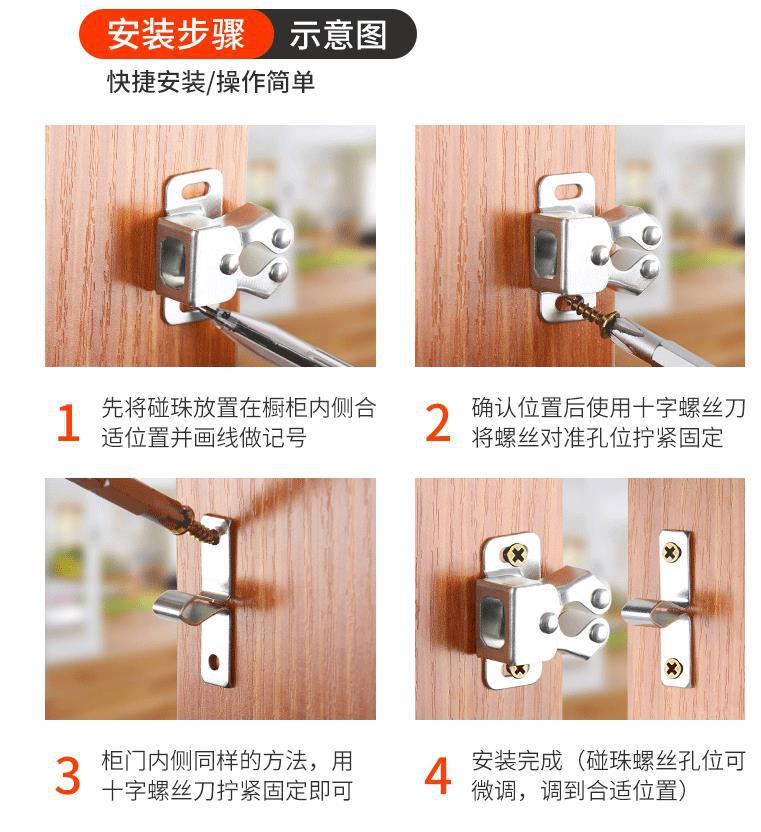 安装步骤 示意图

快捷安装/操作简单

1 先将碰珠放置在橱柜内侧合适位置并画线做记号

2 确认位置后使用十字螺丝刀将螺丝对准孔位拧紧固定

3 柜门内侧同样的方法，用十字螺丝刀拧紧固定即可

4 安装完成（碰珠螺丝孔位可微调，调到合适位置）