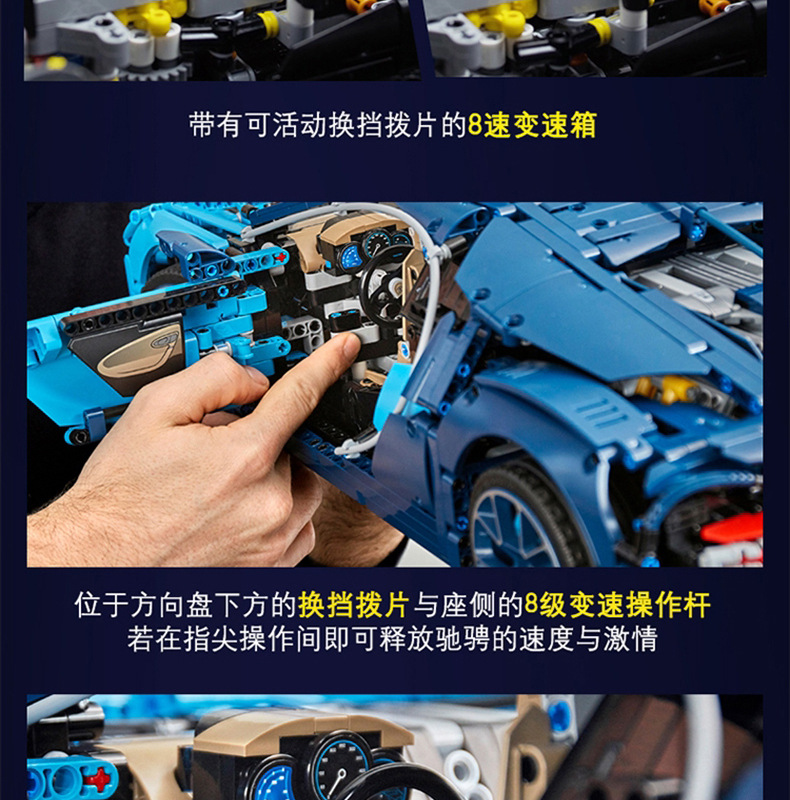 带有可活动换挡拨片的8速变速箱

位于方向盘下方的换挡拨片与座侧的8级变速操作杆
若在指尖操作间即可释放驰骋的速度与激情