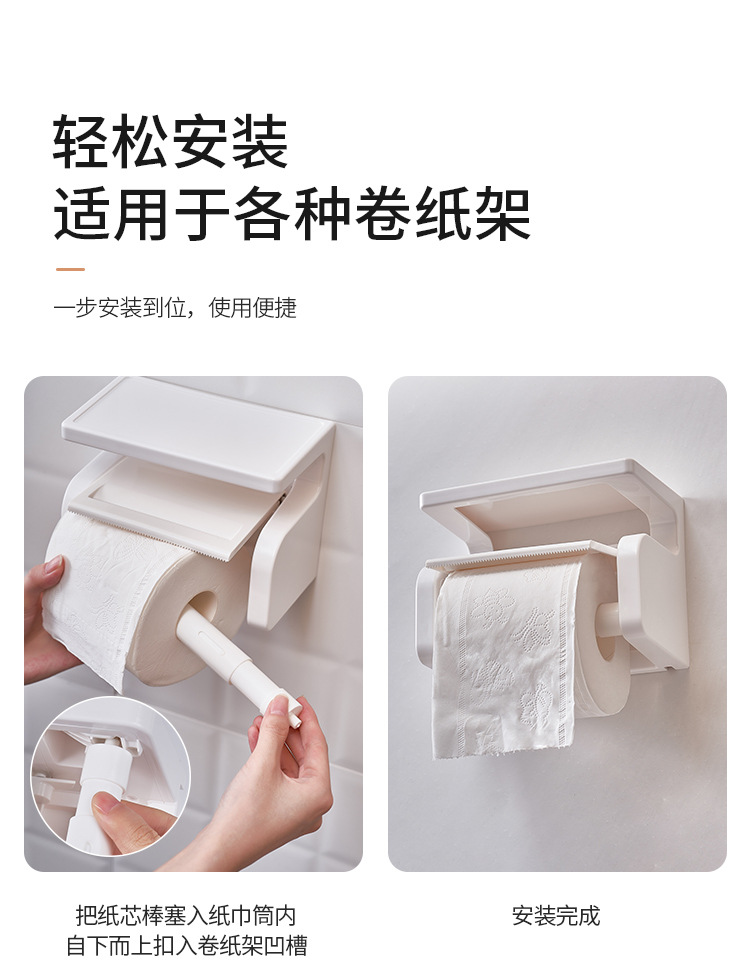 轻松安装
适用于各种卷纸架

一步安装到位，使用便捷

把纸芯棒塞入纸巾筒内
自下而上扣入卷纸架凹槽

安装完成