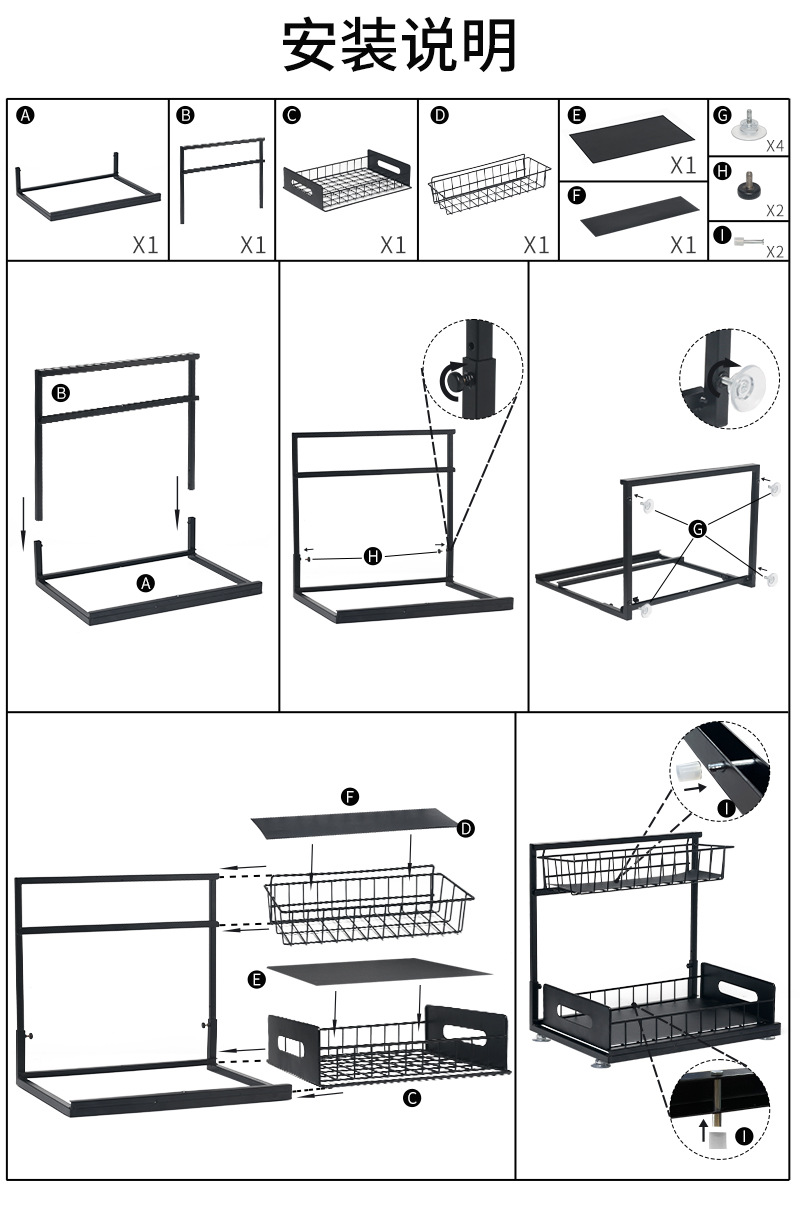 安装说明

A X1
B X1
C X1
D X1
E X1
F X1
G X4
H X2
I X2

B
A

H

G

F
D
E
C

I
I