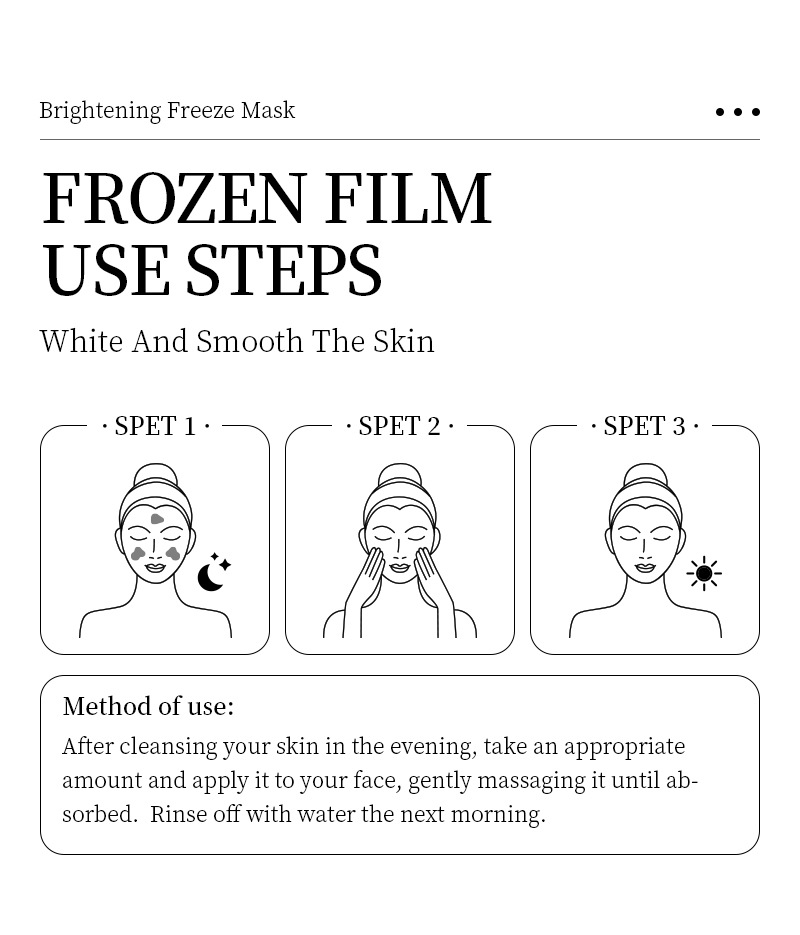 Brightening Freeze Mask

FROZEN FILM
USE STEPS

White And Smooth The Skin

· SPET 1 ·

· SPET 2 ·

· SPET 3 ·

Method of use:

After cleansing your skin in the evening, take an appropriate amount and apply it to your face, gently massaging it until absorbed. Rinse off with water the next morning.