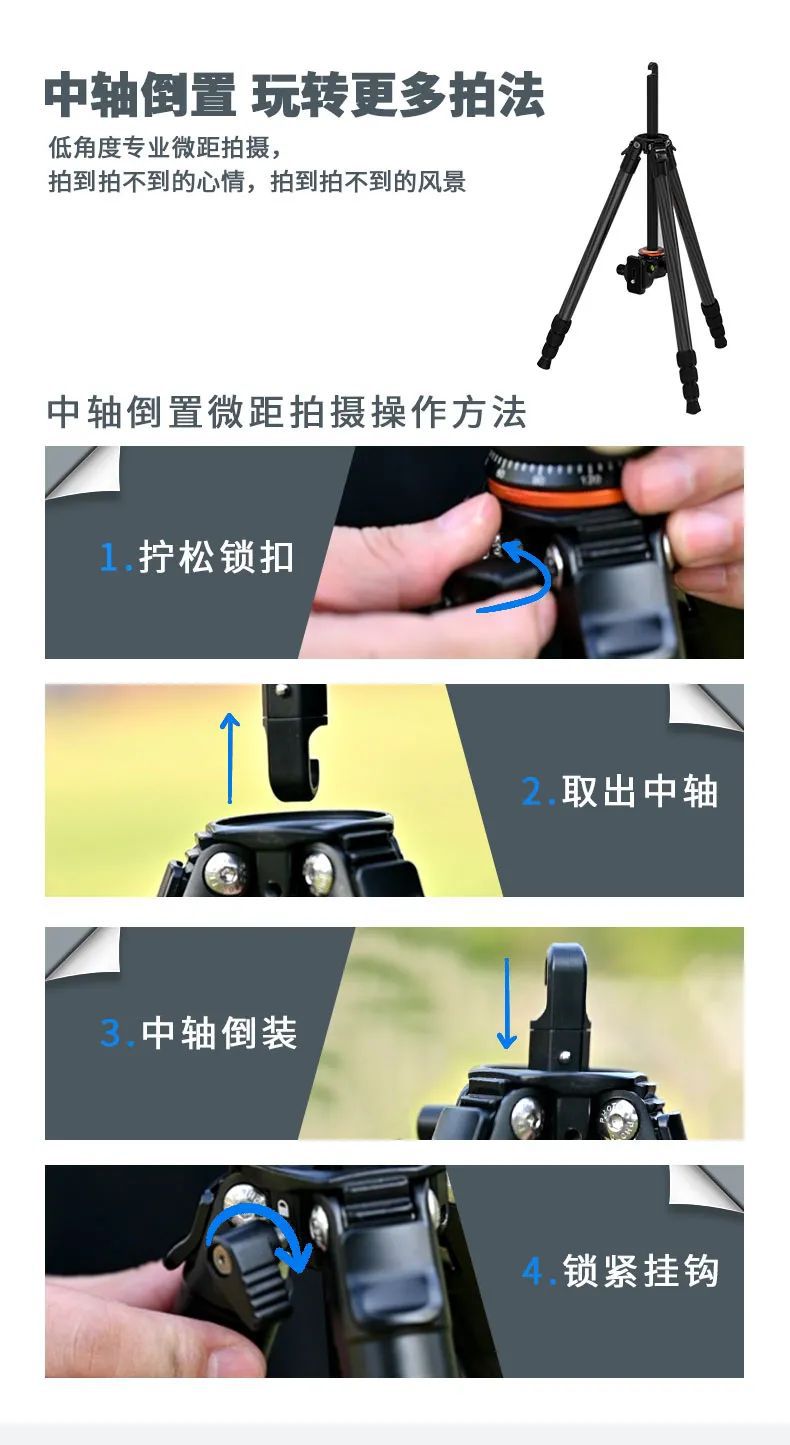 中轴倒置 玩转更多拍法

低角度专业微距拍摄，
拍到拍不到的心情，拍到拍不到的风景

中轴倒置微距拍摄操作方法

1.拧松锁扣

2.取出中轴

3.中轴倒装

4.锁紧挂钩