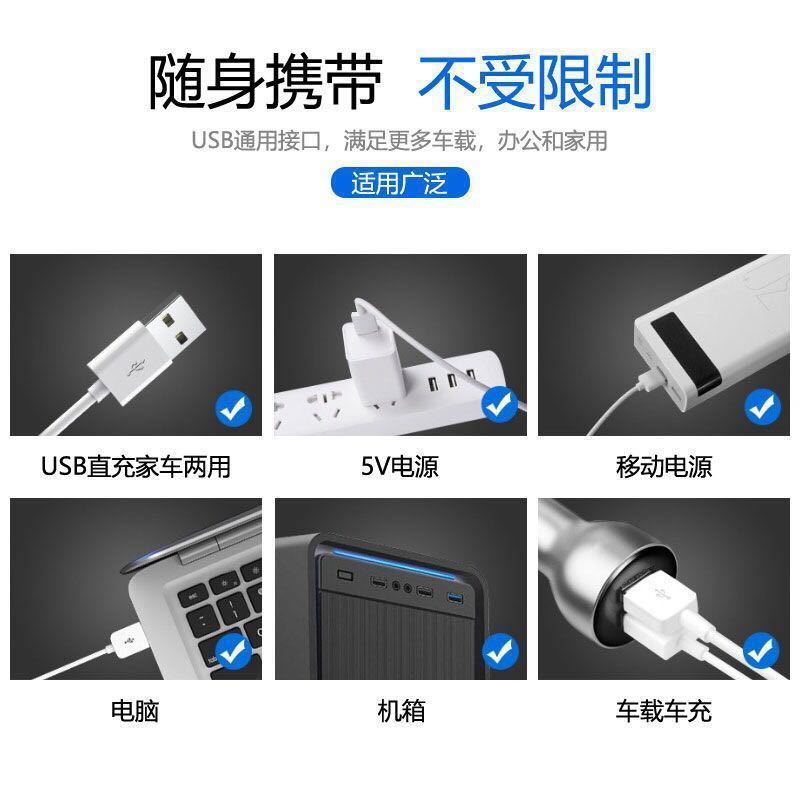 随身携带 不受限制

USB通用接口，满足更多车载，办公和家用

适用广泛

USB直充家车两用

5V电源

移动电源

电脑

机箱

车载车充