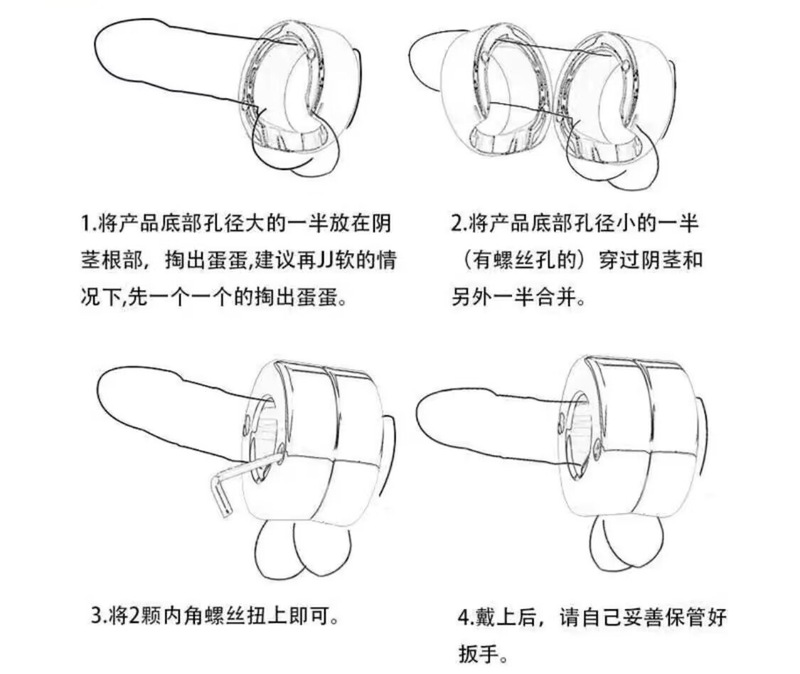 1.将产品底部孔径大的一半放在阴茎根部，掏出蛋蛋,建议再JJ软的情况下,先一个一个的掏出蛋蛋。

2.将产品底部孔径小的一半（有螺丝孔的）穿过阴茎和另外一半合并。

3.将2颗内角螺丝扭上即可。

4.戴上后，请自己妥善保管好扳手。