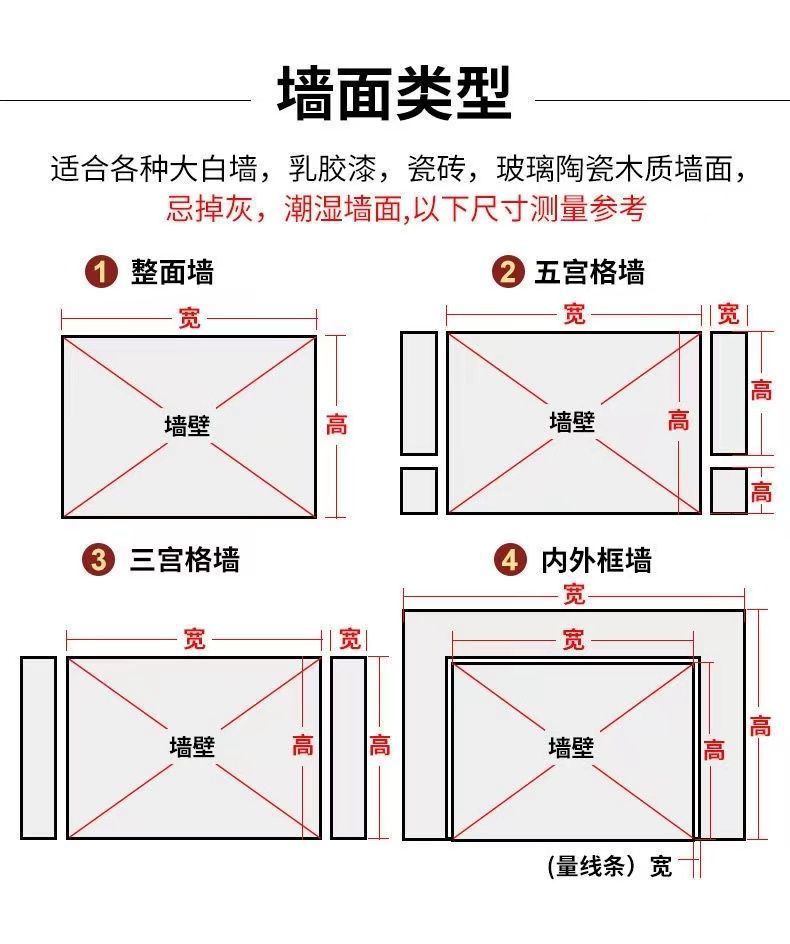 墙面类型

适合各种大白墙，乳胶漆，瓷砖，玻璃陶瓷木质墙面，
忌掉灰，潮湿墙面,以下尺寸测量参考

1 整面墙
宽
墙壁
高

2 五宫格墙
宽
宽
墙壁
高
高
高

3 三宫格墙
宽
宽
墙壁
高
高

4 内外框墙
宽
宽
墙壁
高
高
(量线条）宽