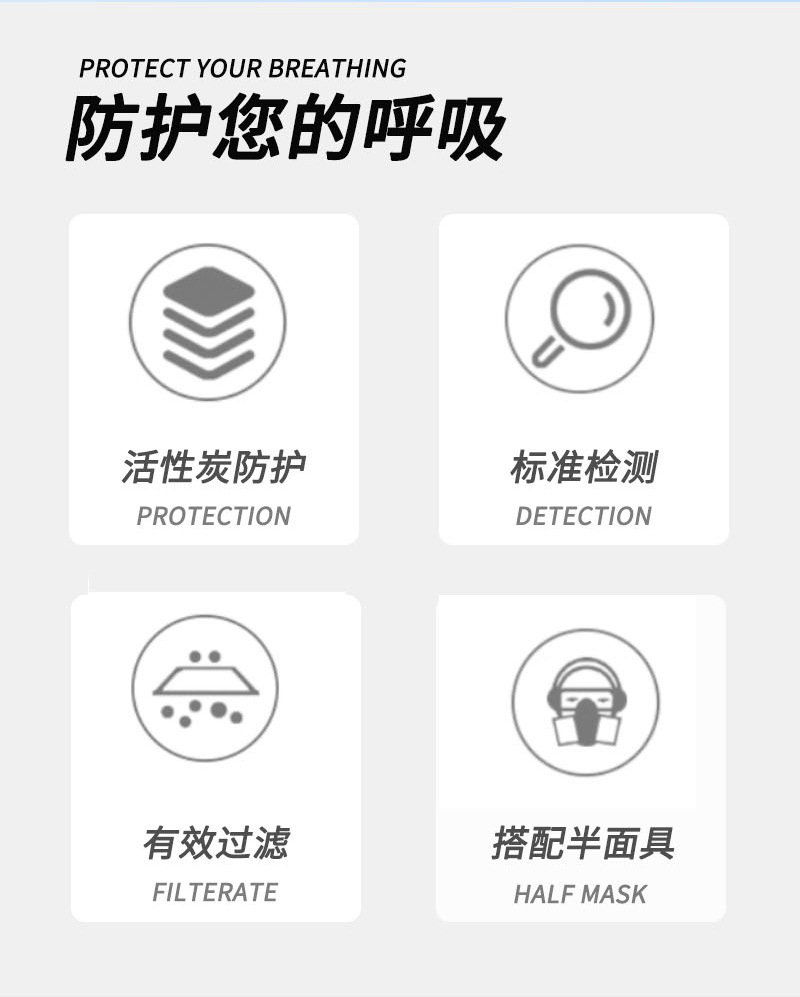 PROTECT YOUR BREATHING
防护您的呼吸

活性炭防护
PROTECTION

标准检测
DETECTION

有效过滤
FILTERATE

搭配半面具
HALF MASK