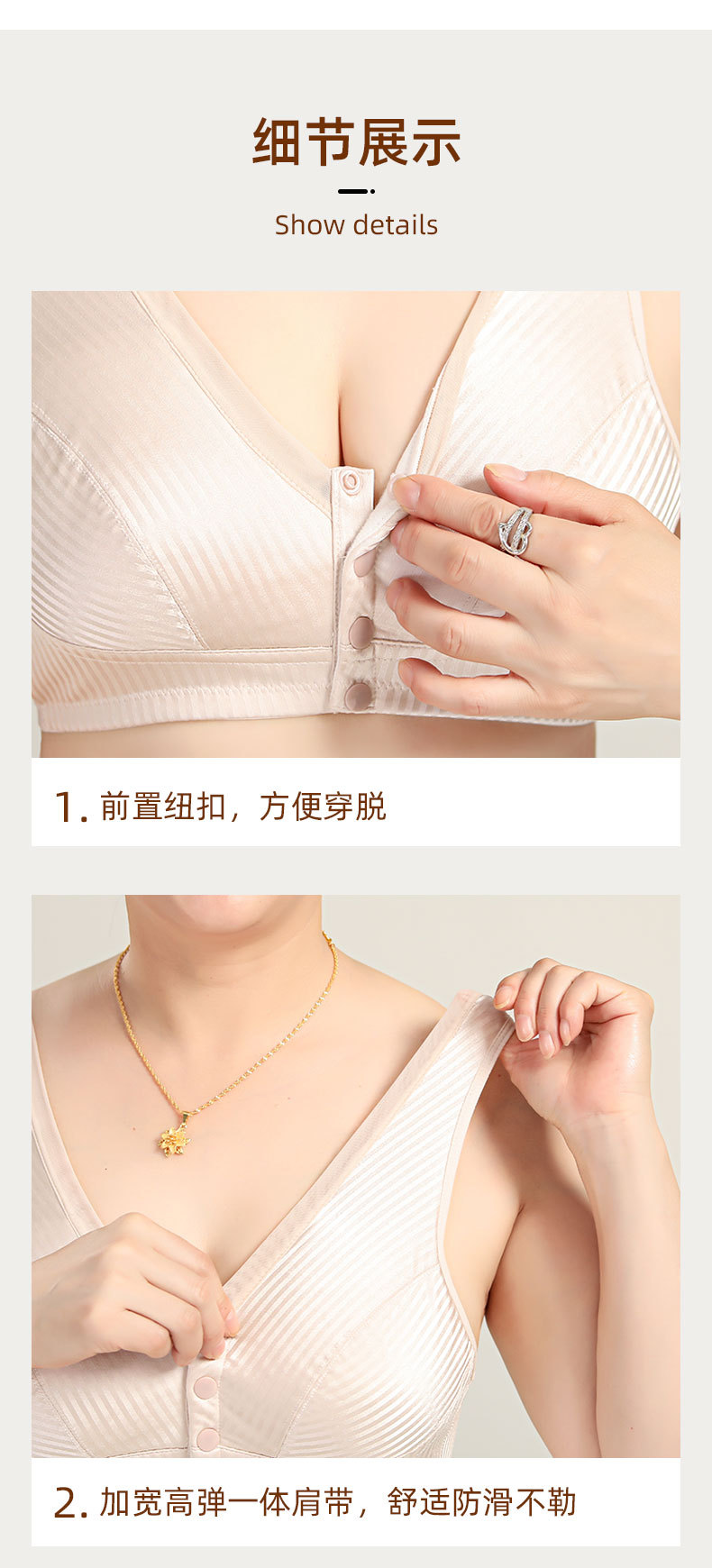 细节展示

Show details

1. 前置纽扣，方便穿脱

2. 加宽高弹一体肩带，舒适防滑不勒