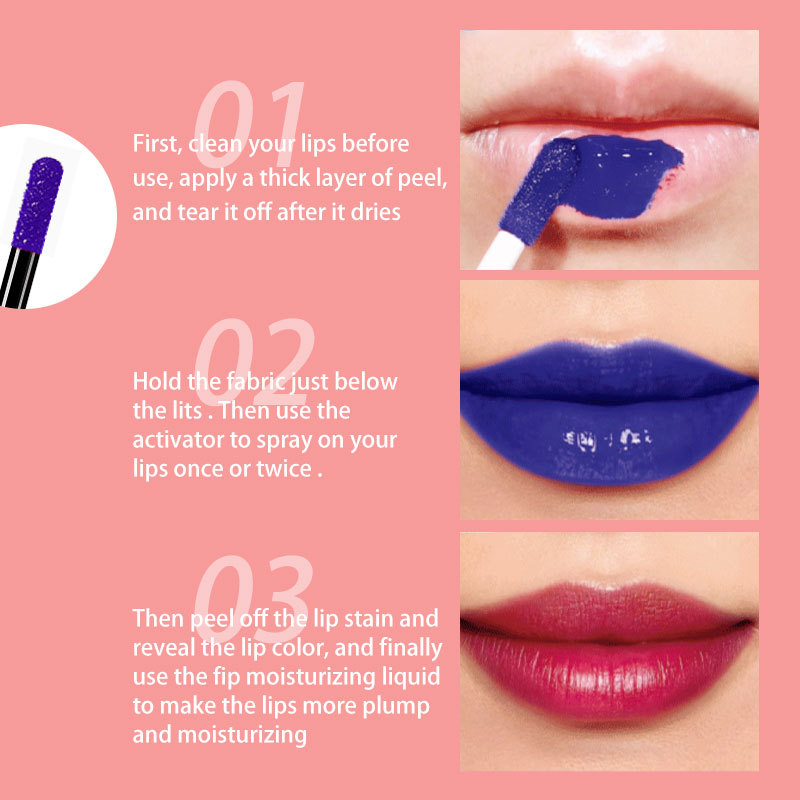 01

First, clean your lips before use, apply a thick layer of peel, and tear it off after it dries

02

Hold the fabric just below the lits . Then use the activator to spray on your lips once or twice .

03

Then peel off the lip stain and reveal the lip color, and finally use the fip moisturizing liquid to make the lips more plump and moisturizing