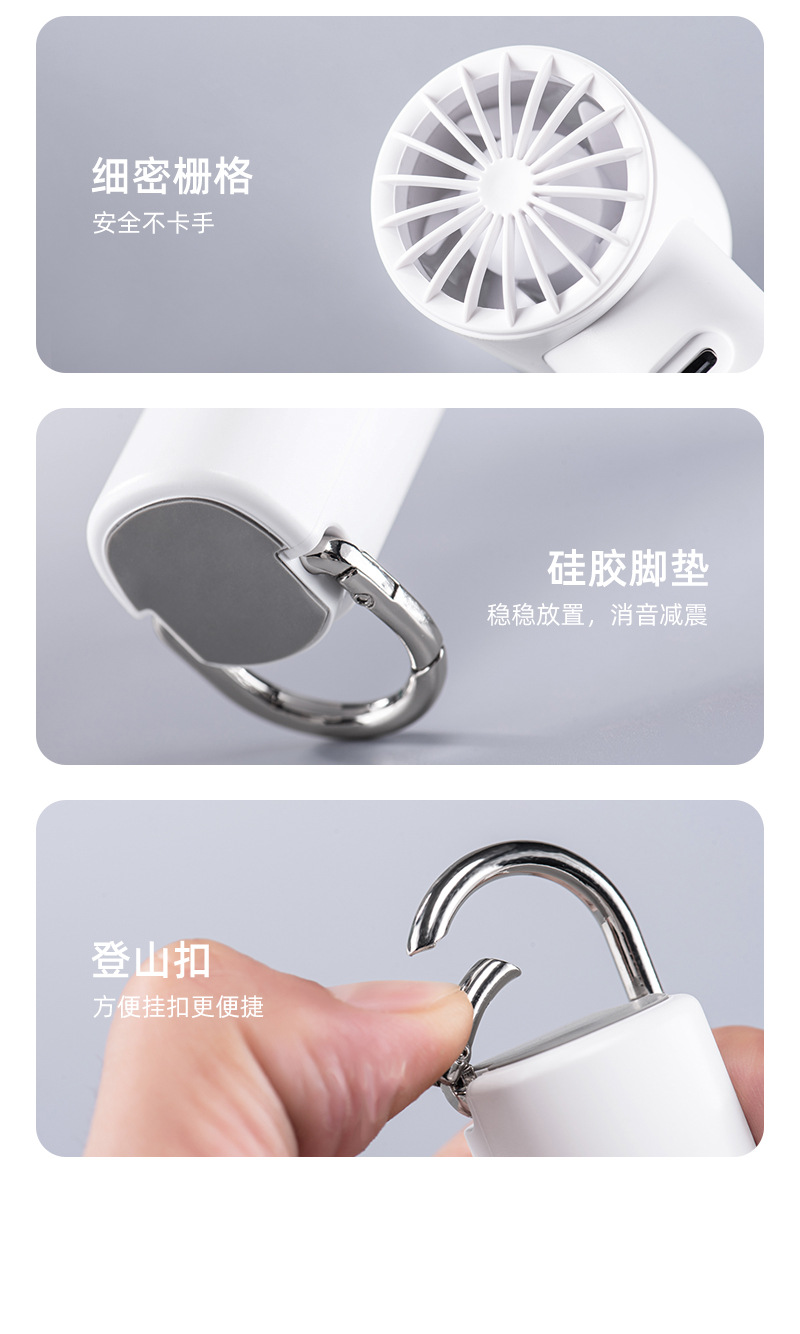 细密栅格
安全不卡手

硅胶脚垫
稳稳放置，消音减震

登山扣
方便挂扣更便捷