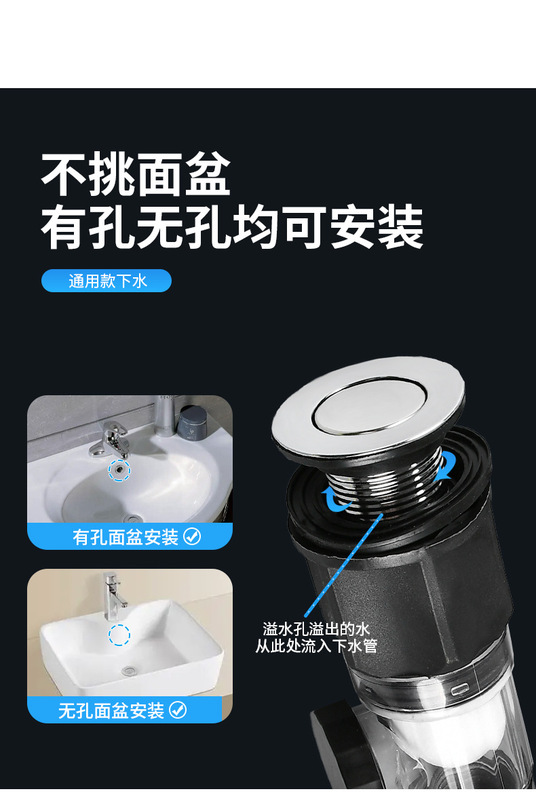 不挑面盆
有孔无孔均可安装

通用款下水

有孔面盆安装

无孔面盆安装

溢水孔溢出的水
从此处流入下水管