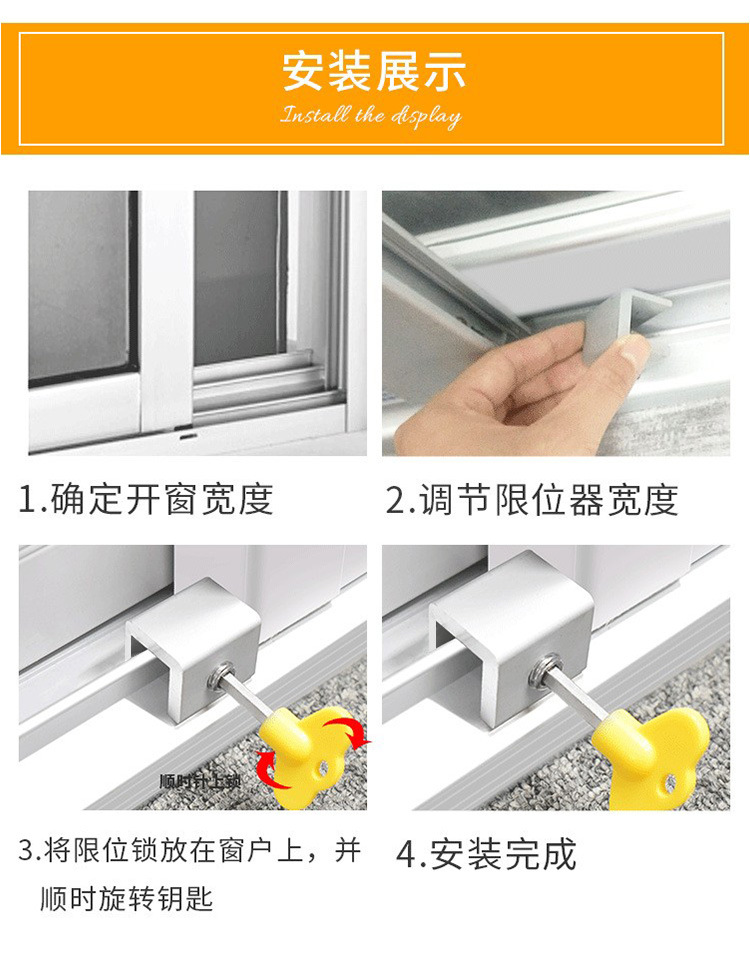 安装展示

Install the display

1.确定开窗宽度

2.调节限位器宽度

顺时针上锁

3.将限位锁放在窗户上，并顺时旋转钥匙

4.安装完成