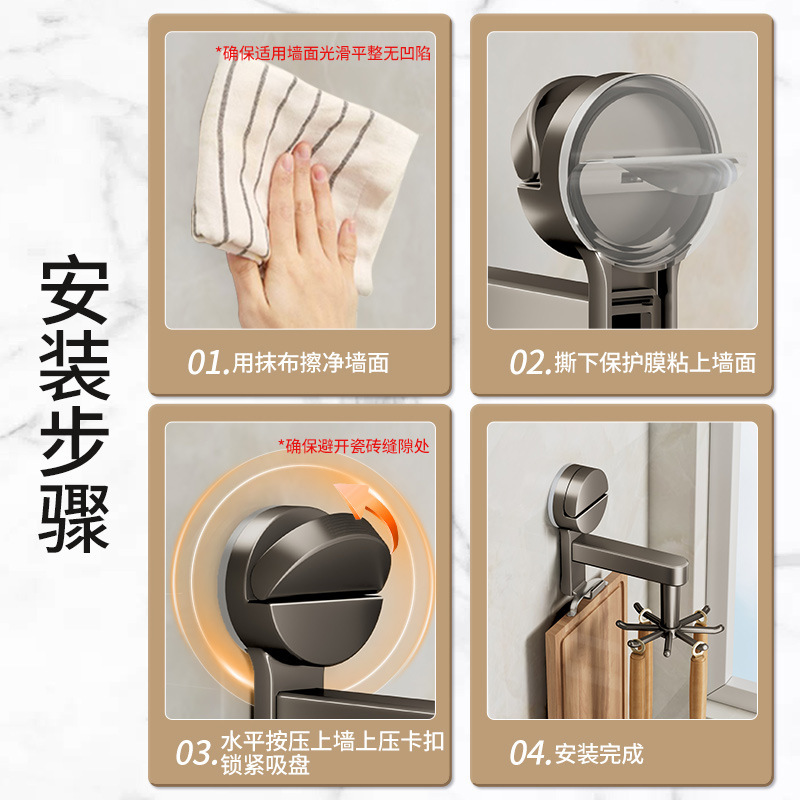 安装步骤

*确保适用墙面光滑平整无凹陷

01.用抹布擦净墙面

02.撕下保护膜粘上墙面

*确保避开瓷砖缝隙处

03.水平按压上墙上压卡扣锁紧吸盘

04.安装完成