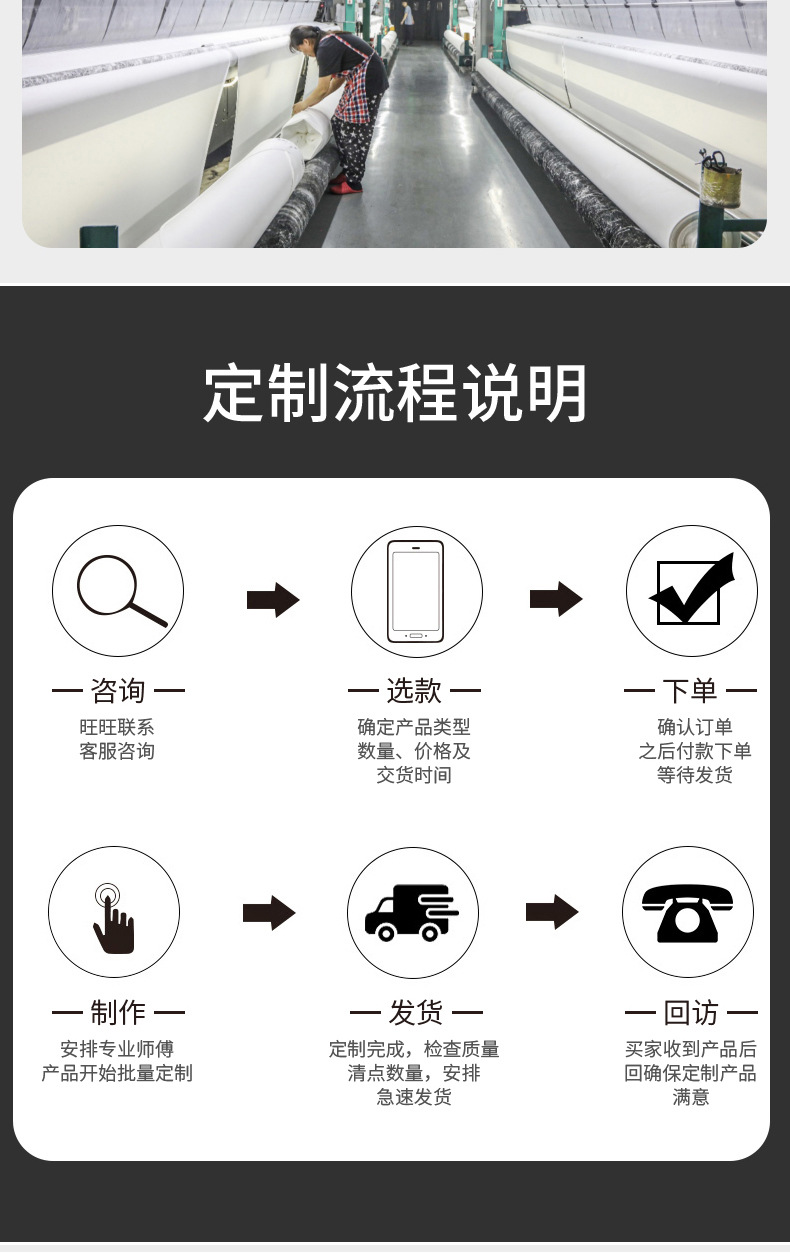 定制流程说明

— 咨询 —
旺旺联系
客服咨询

— 选款 —
确定产品类型
数量、价格及
交货时间

— 下单 —
确认订单
之后付款下单
等待发货

— 制作 —
安排专业师傅
产品开始批量定制

— 发货 —
定制完成，检查质量
清点数量，安排
急速发货

— 回访 —
买家收到产品后
回确保定制产品
满意