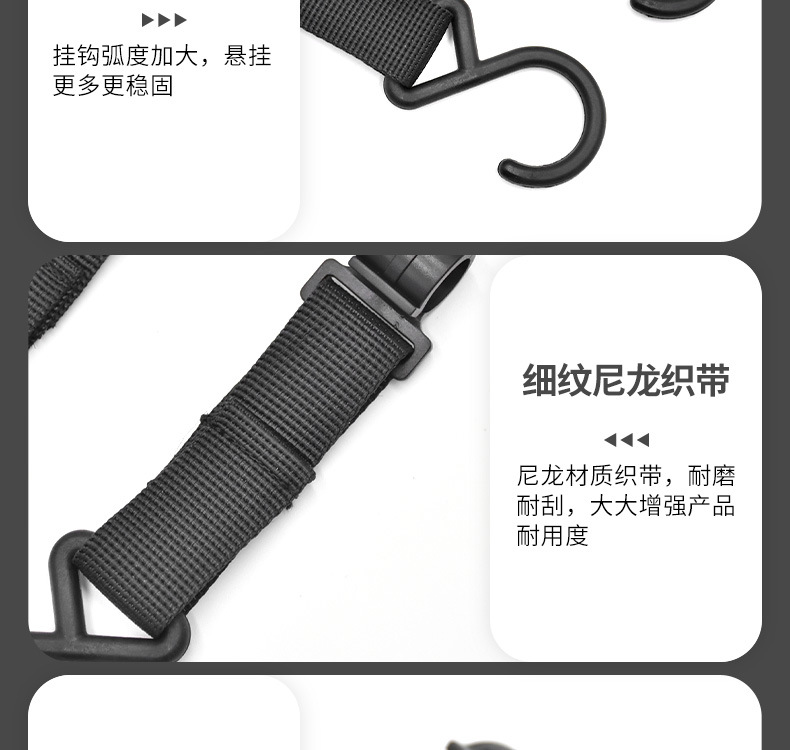 ▶▶▶
挂钩弧度加大，悬挂更多更稳固

细纹尼龙织带

◀◀◀
尼龙材质织带，耐磨耐刮，大大增强产品耐用度