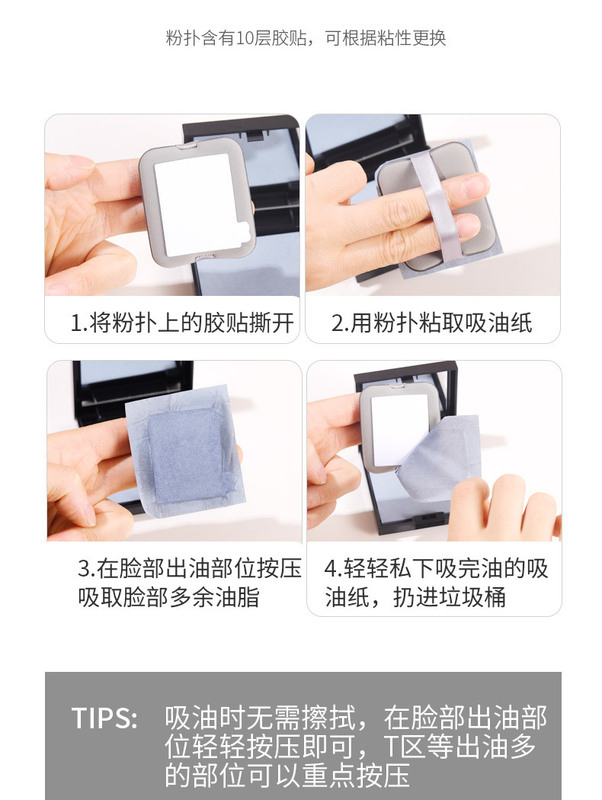 粉扑含有10层胶贴，可根据粘性更换

1.将粉扑上的胶贴撕开

2.用粉扑粘取吸油纸

3.在脸部出油部位按压吸取脸部多余油脂

4.轻轻私下吸完油的吸油纸，扔进垃圾桶

TIPS: 吸油时无需擦拭，在脸部出油部位轻轻按压即可，T区等出油多的部位可以重点按压