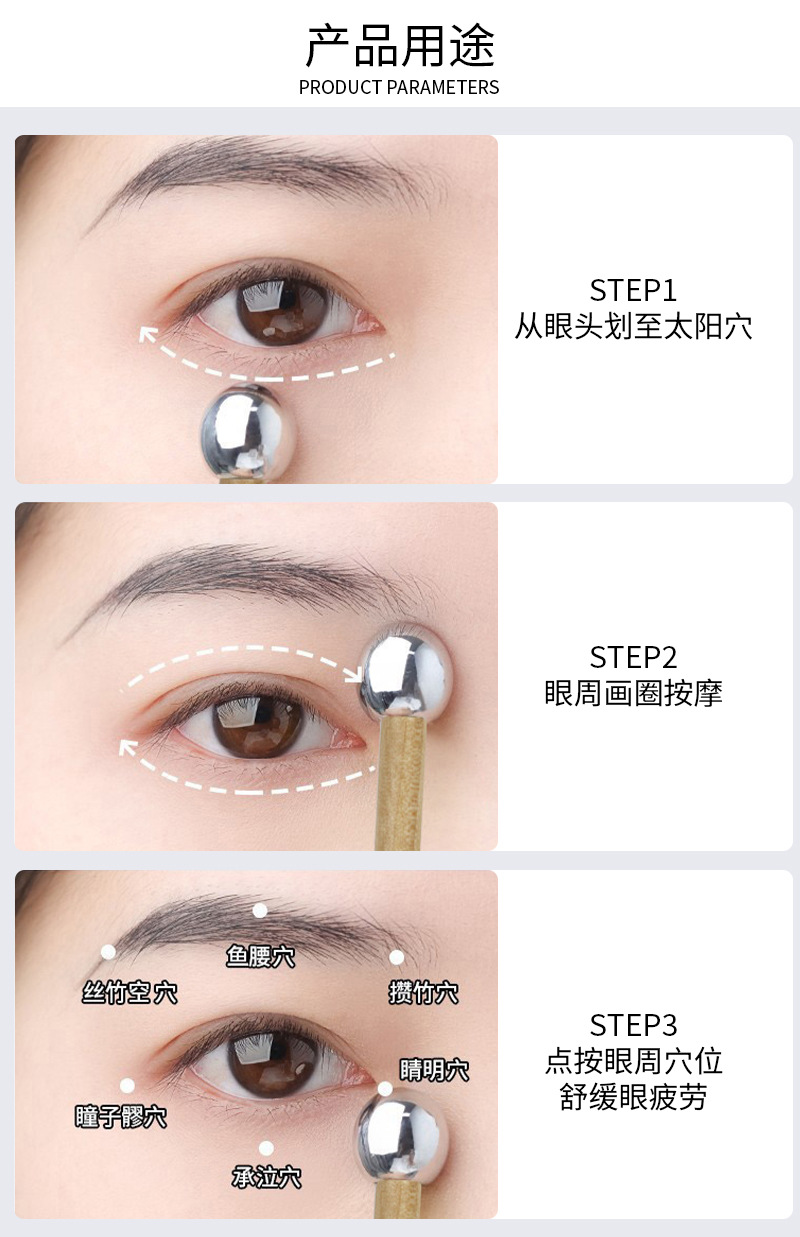 产品用途
PRODUCT PARAMETERS

STEP1
从眼头划至太阳穴

STEP2
眼周画圈按摩

鱼腰穴
丝竹空穴
攒竹穴
睛明穴
瞳子髎穴
承泣穴

STEP3
点按眼周穴位
舒缓眼疲劳