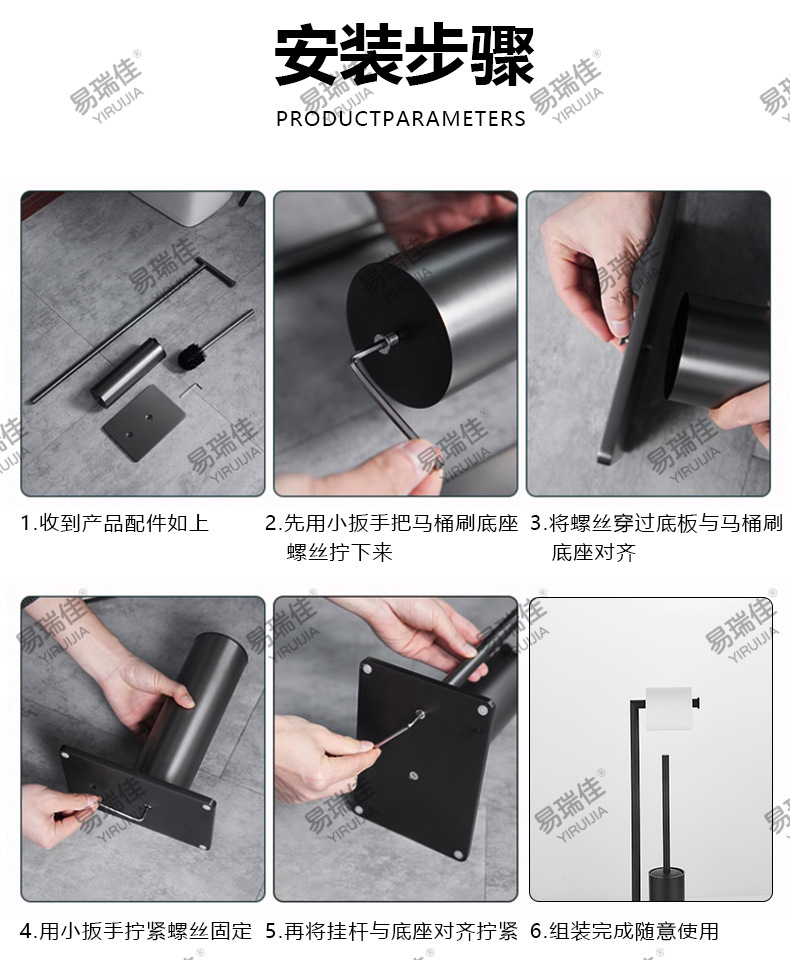 安装步骤

PRODUCTPARAMETERS

易瑞佳® YIRUIJIA

1.收到产品配件如上

2.先用小扳手把马桶刷底座螺丝拧下来

3.将螺丝穿过底板与马桶刷底座对齐

4.用小扳手拧紧螺丝固定

5.再将挂杆与底座对齐拧紧

6.组装完成随意使用