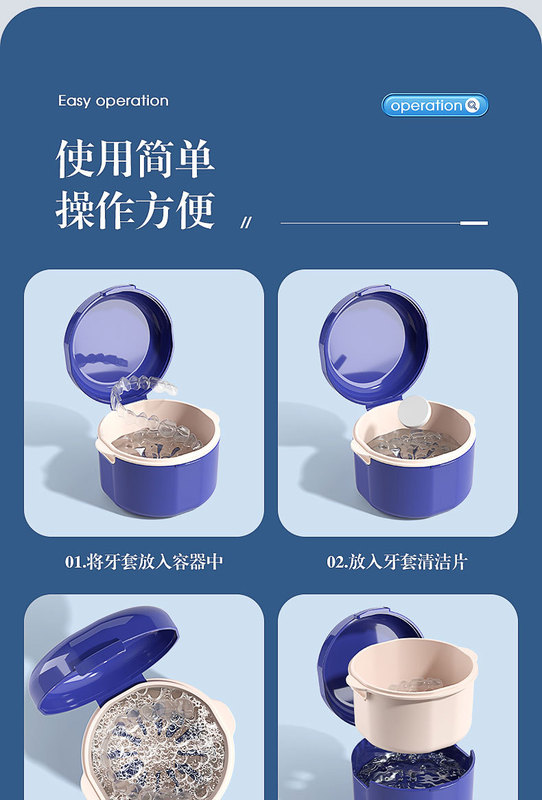 Easy operation

operation

使用简单
操作方便

//

01.将牙套放入容器中

02.放入牙套清洁片