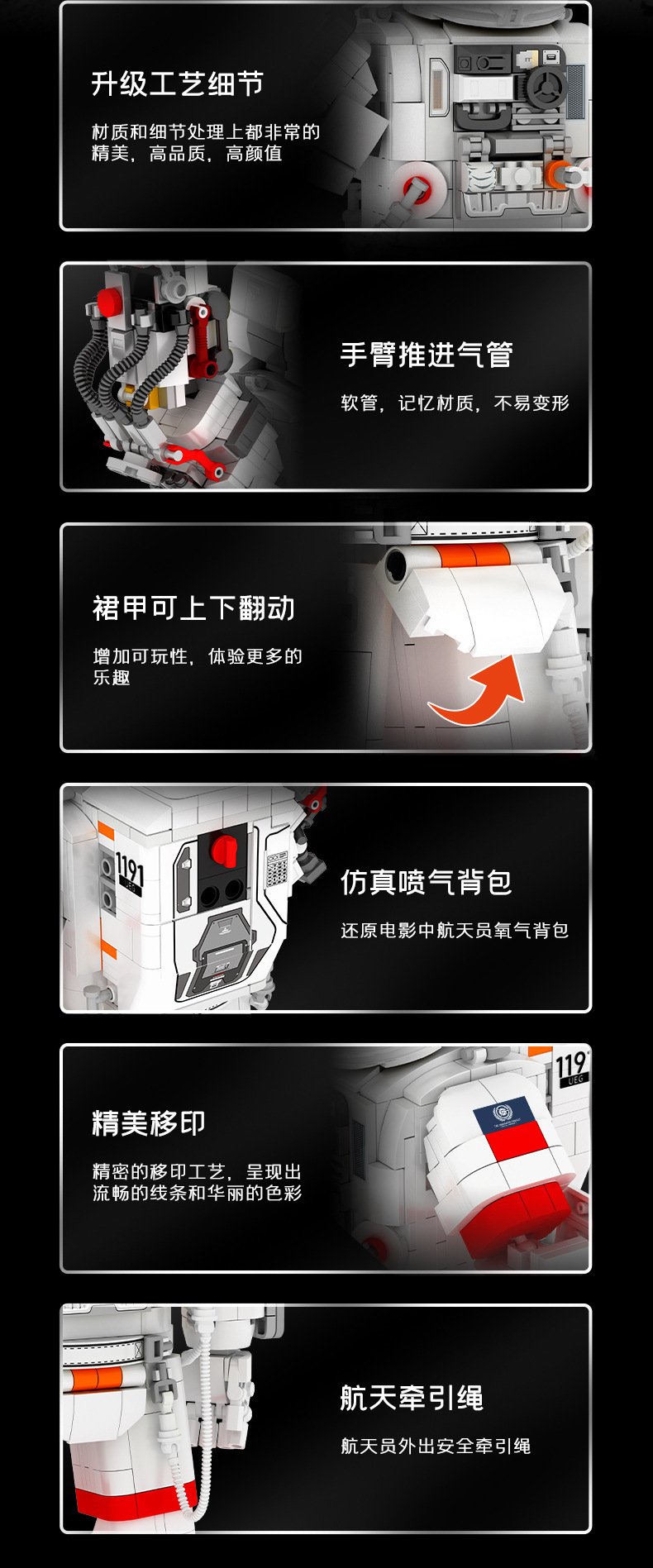 升级工艺细节

材质和细节处理上都非常的精美，高品质，高颜值

手臂推进气管

软管，记忆材质，不易变形

裙甲可上下翻动

增加可玩性，体验更多的乐趣

1191
UEG

仿真喷气背包

还原电影中航天员氧气背包

119
UEG

精美移印

精密的移印工艺，呈现出流畅的线条和华丽的色彩

航天牵引绳

航天员外出安全牵引绳