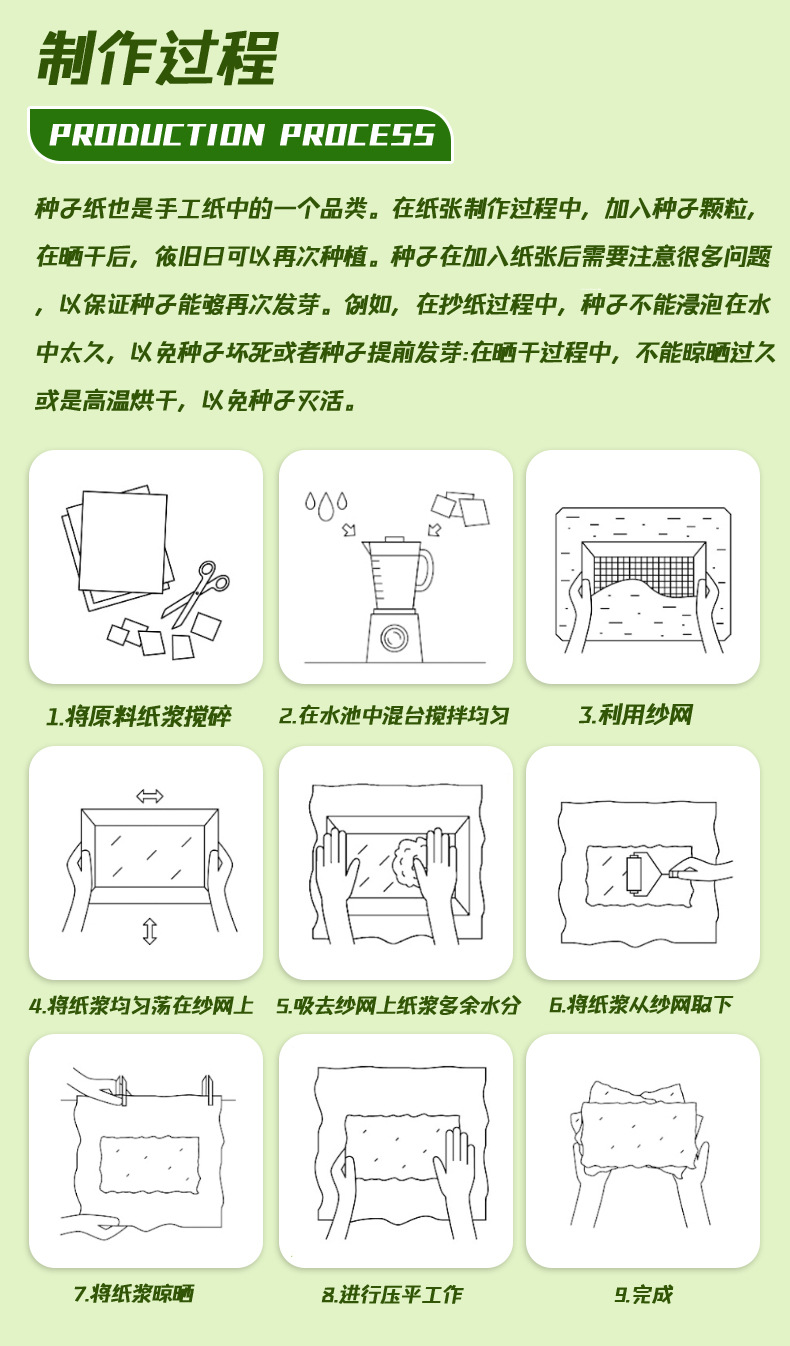 制作过程

PRODUCTION PROCESS

种子纸也是手工纸中的一个品类。在纸张制作过程中，加入种子颗粒，在晒干后，依旧日可以再次种植。种子在加入纸张后需要注意很多问题，以保证种子能够再次发芽。例如，在抄纸过程中，种子不能浸泡在水中太久，以免种子坏死或者种子提前发芽:在晒干过程中，不能晾晒过久或是高温烘干，以免种子灭活。

1.将原料纸浆搅碎

2.在水池中混台搅拌均匀

3.利用纱网

4.将纸浆均匀荡在纱网上

5.吸去纱网上纸浆多余水分

6.将纸浆从纱网取下

7.将纸浆晾晒

8.进行压平工作

9.完成