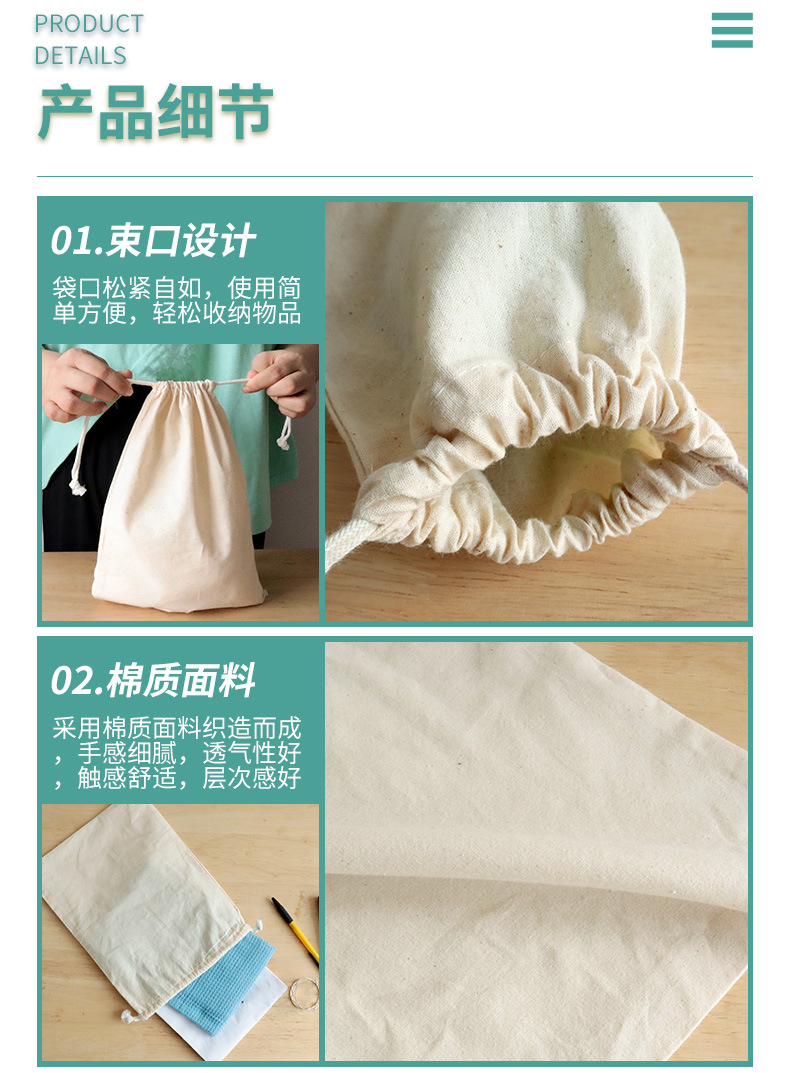 PRODUCT DETAILS

产品细节

01.束口设计

袋口松紧自如，使用简单方便，轻松收纳物品

02.棉质面料

采用棉质面料织造而成，手感细腻，透气性好，触感舒适，层次感好