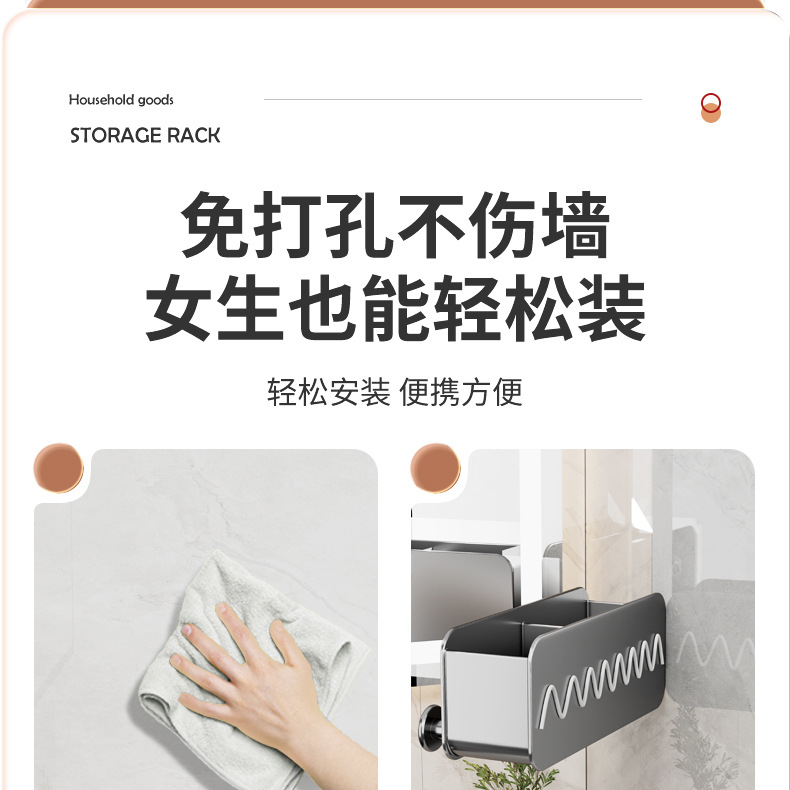 Household goods

STORAGE RACK

免打孔不伤墙
女生也能轻松装

轻松安装 便携方便