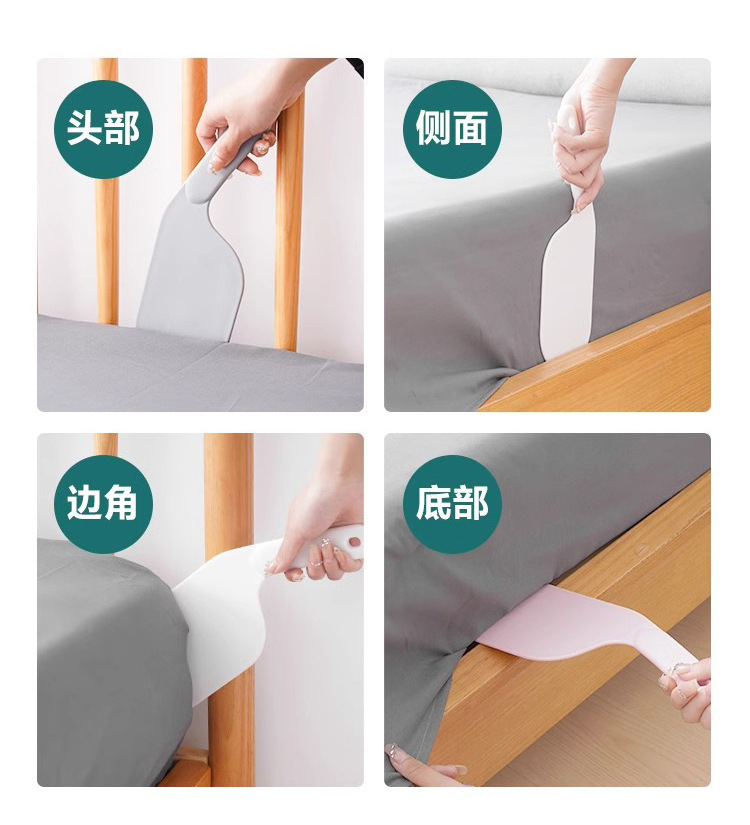 头部

侧面

边角

底部