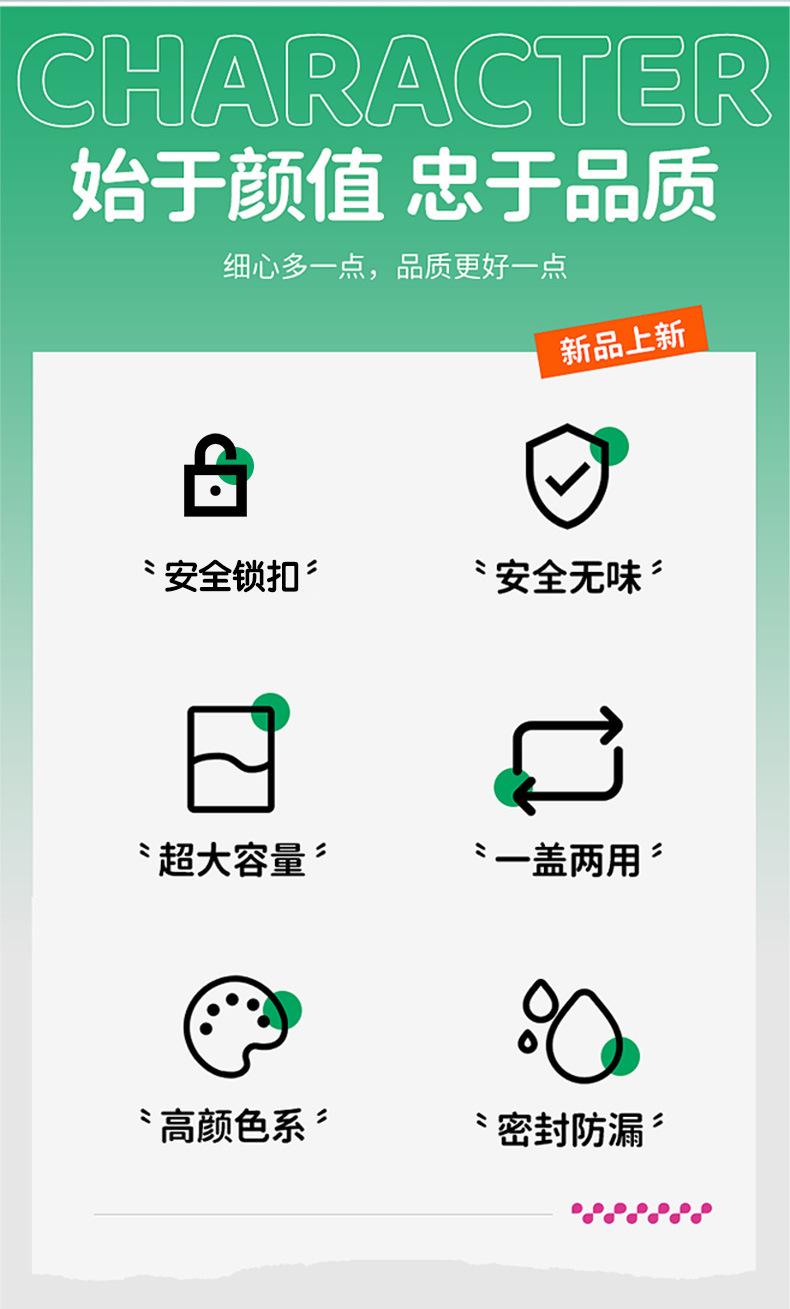 CHARACTER

始于颜值 忠于品质

细心多一点，品质更好一点

新品上新

安全锁扣

安全无味

超大容量

一盖两用

高颜色系

密封防漏