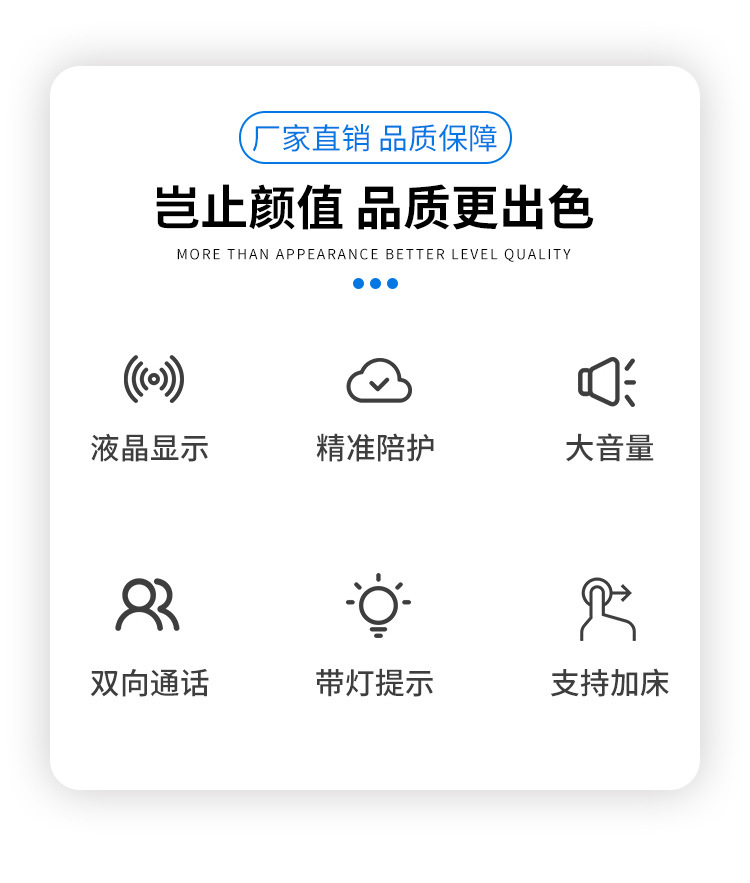 厂家直销 品质保障

岂止颜值 品质更出色

MORE THAN APPEARANCE BETTER LEVEL QUALITY

液晶显示

精准陪护

大音量

双向通话

带灯提示

支持加床