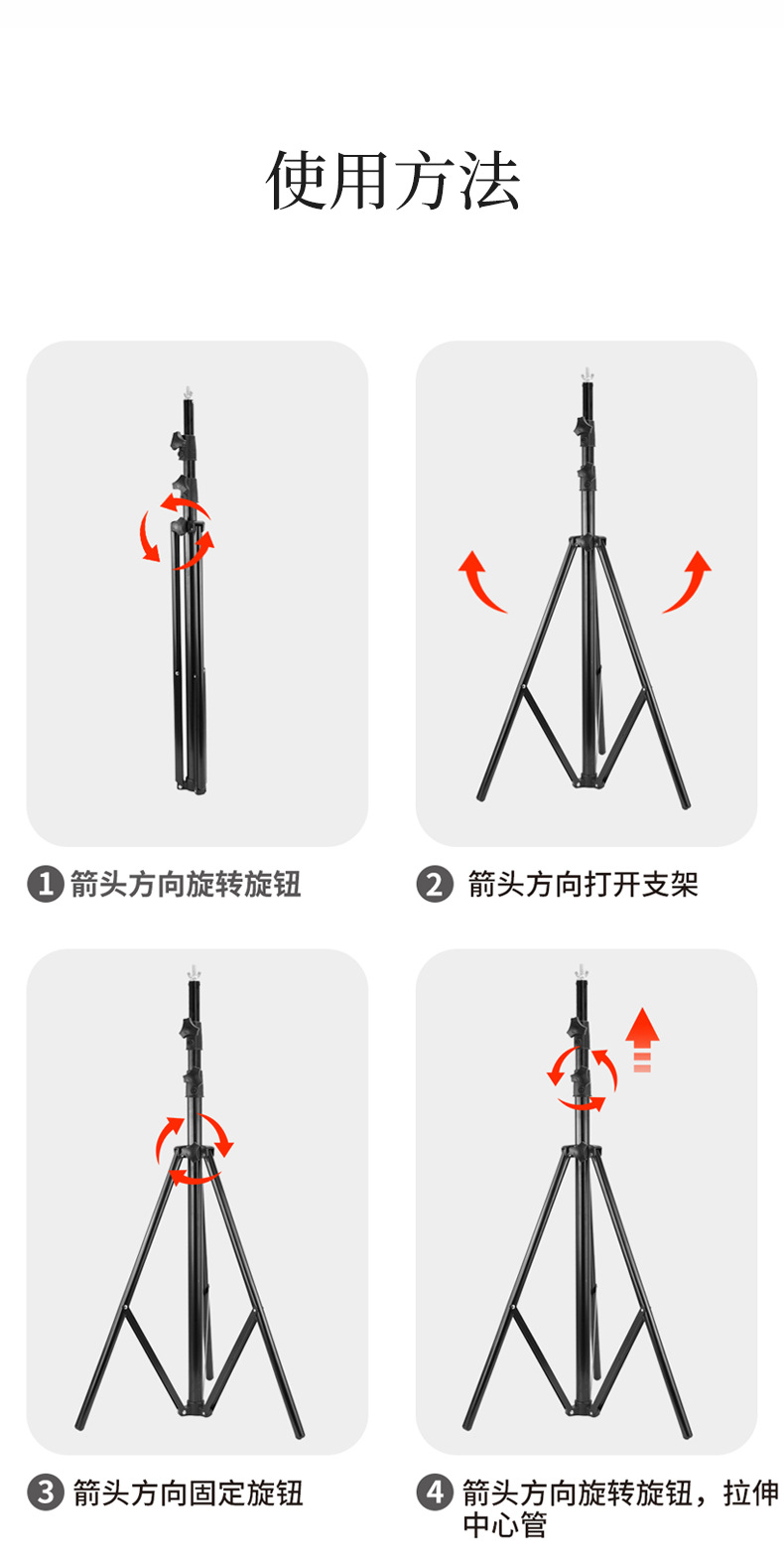 使用方法

1 箭头方向旋转旋钮

2 箭头方向打开支架

3 箭头方向固定旋钮

4 箭头方向旋转旋钮，拉伸中心管