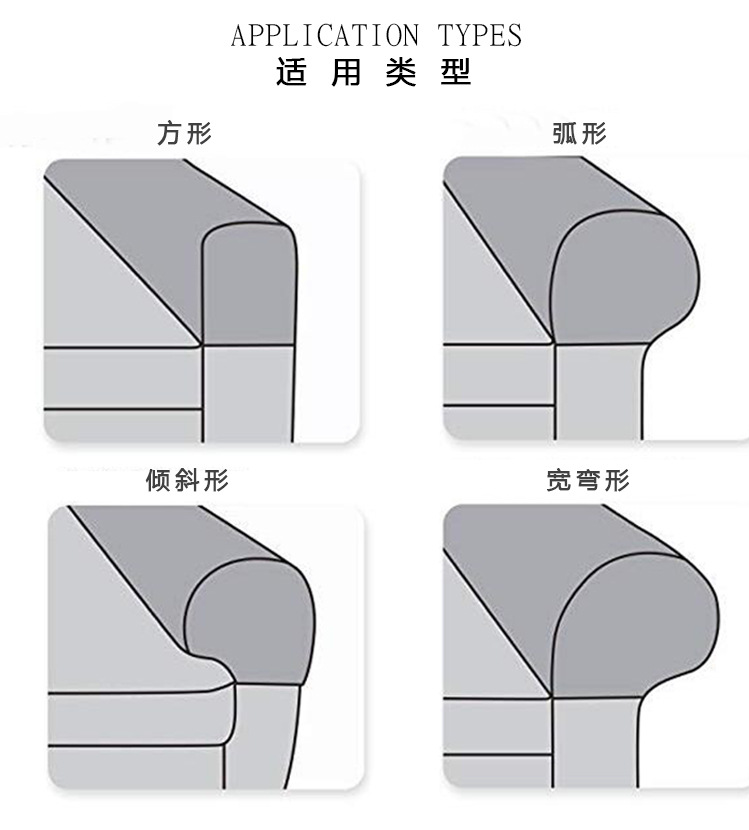 APPLICATION TYPES
适 用 类 型

方形

弧形

倾斜形

宽弯形