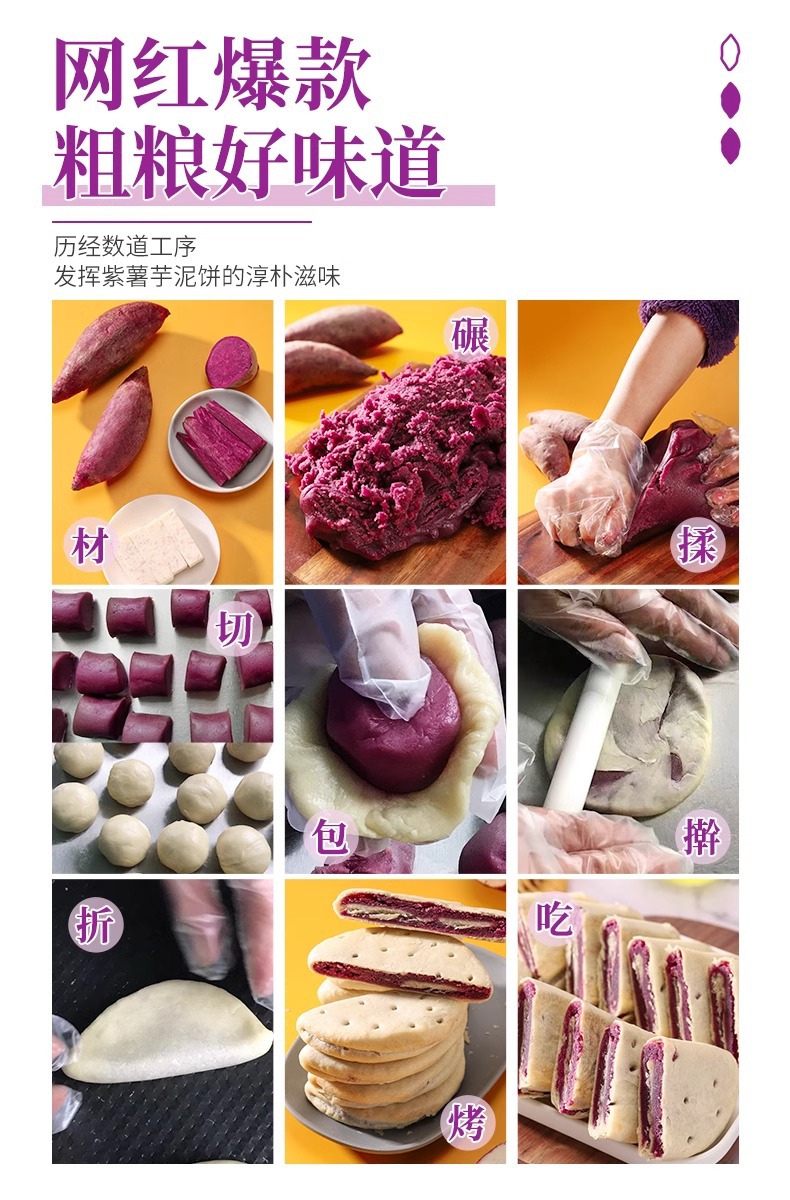 网红爆款
粗粮好味道

历经数道工序
发挥紫薯芋泥饼的淳朴滋味

材

碾

揉

切

包

擀

折

烤

吃