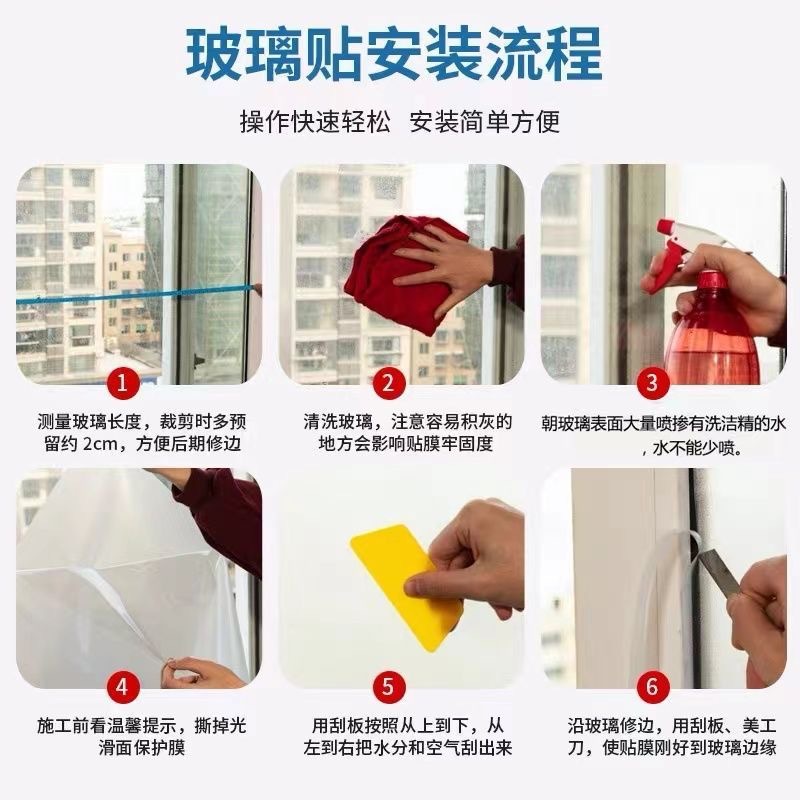 玻璃贴安装流程

操作快速轻松　安装简单方便

1

测量玻璃长度，裁剪时多预留约 2cm，方便后期修边

2

清洗玻璃，注意容易积灰的地方会影响贴膜牢固度

3

朝玻璃表面大量喷掺有洗洁精的水，水不能少喷。

4

施工前看温馨提示，撕掉光滑面保护膜

5

用刮板按照从上到下，从左到右把水分和空气刮出来

6

沿玻璃修边，用刮板、美工刀，使贴膜刚好到玻璃边缘