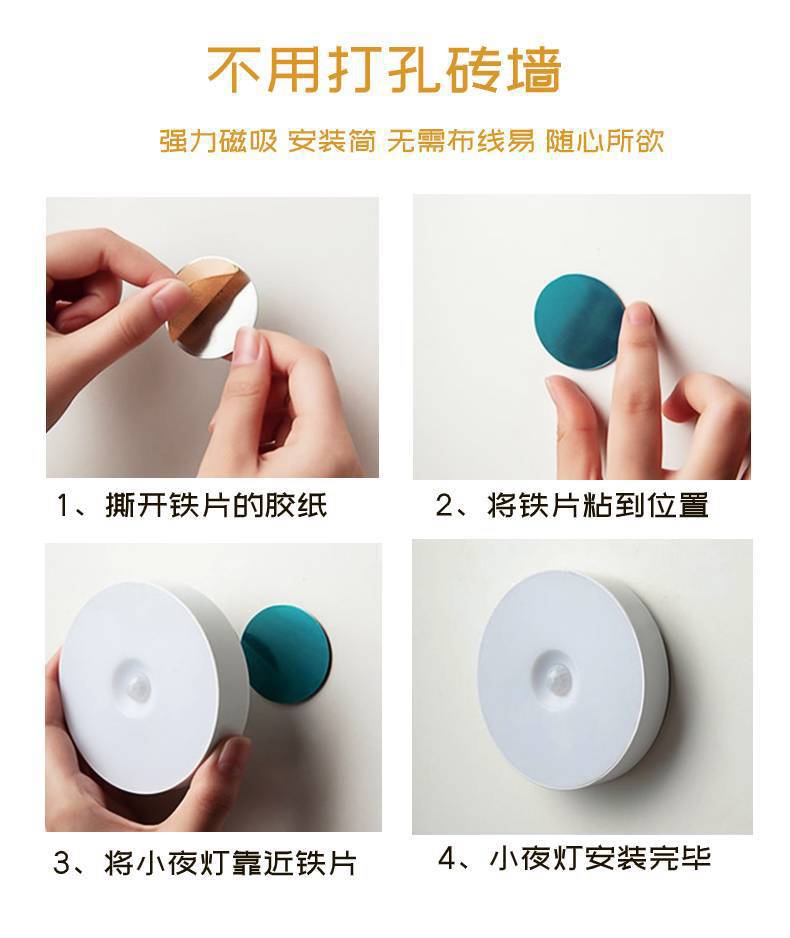 不用打孔砖墙

强力磁吸 安装简 无需布线易 随心所欲

1、撕开铁片的胶纸

2、将铁片粘到位置

3、将小夜灯靠近铁片

4、小夜灯安装完毕