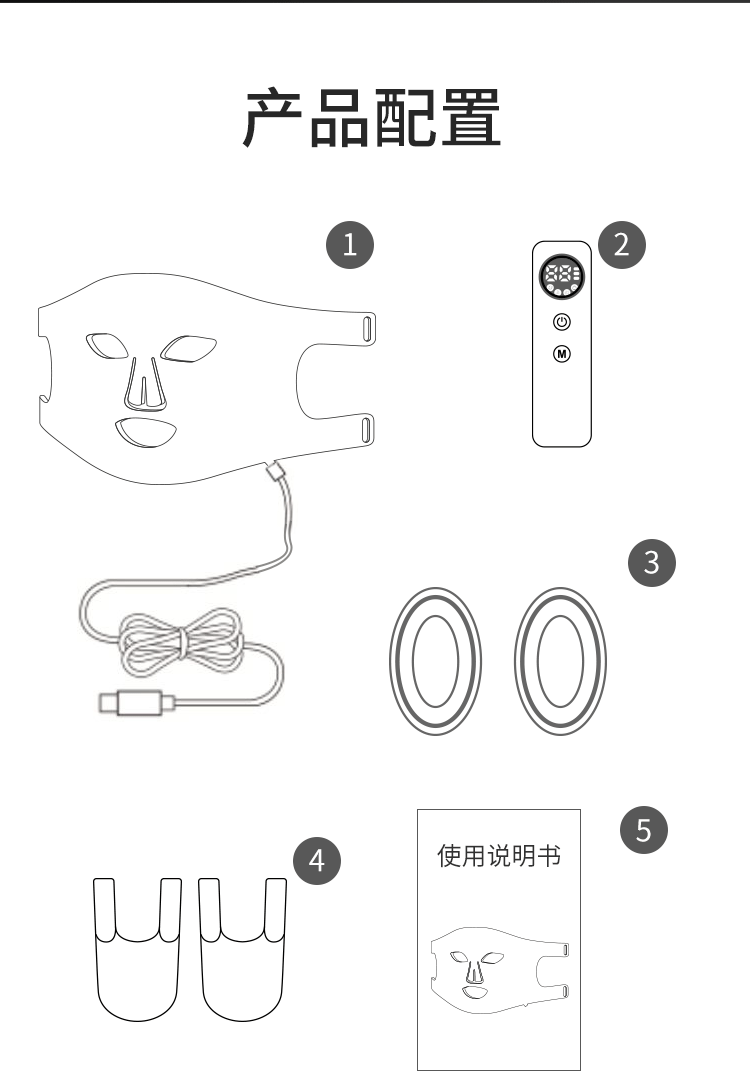 产品配置

1

2

M

3

4

5

使用说明书