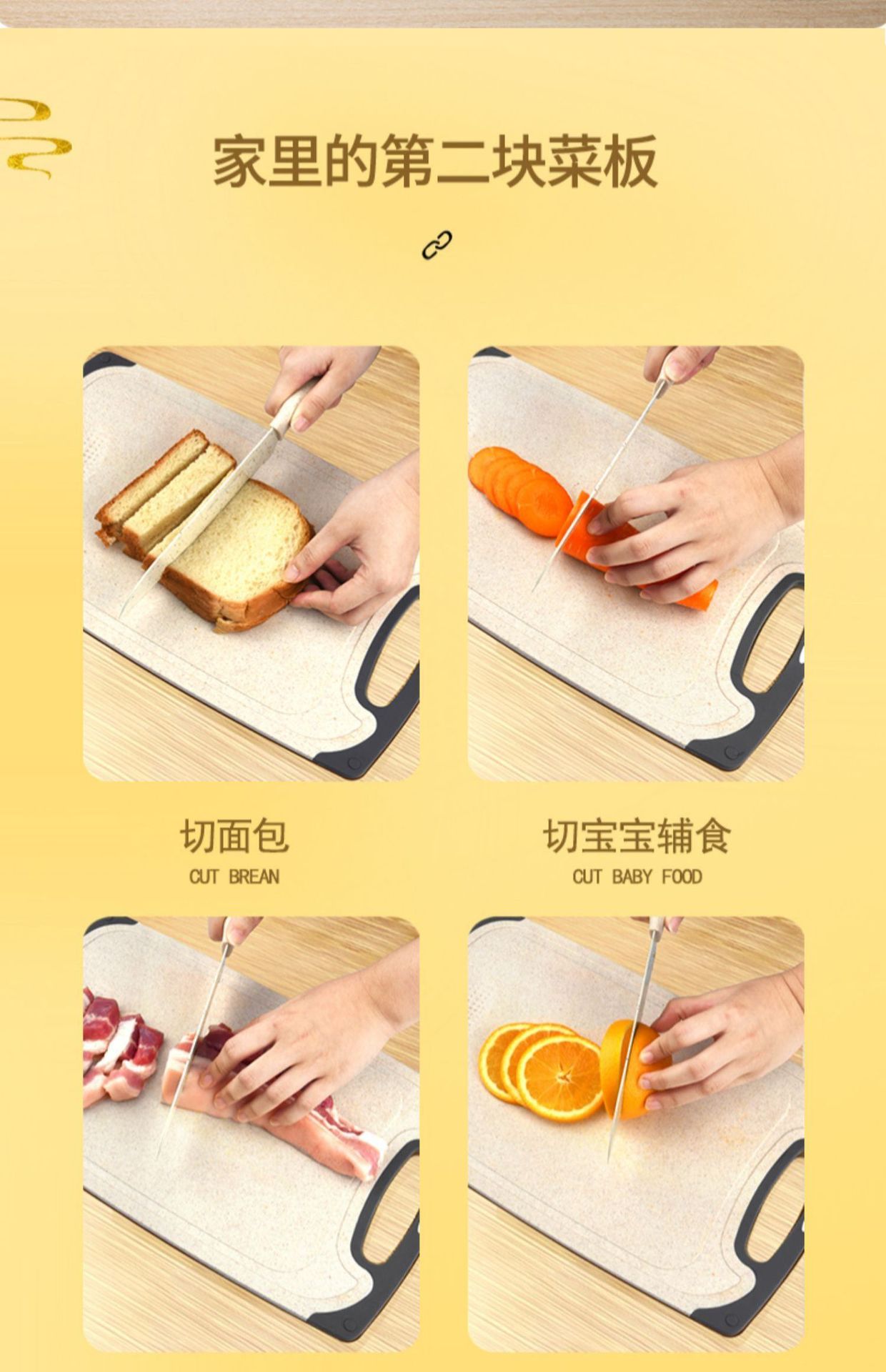 家里的第二块菜板

切面包
CUT BREAN

切宝宝辅食
CUT BABY FOOD