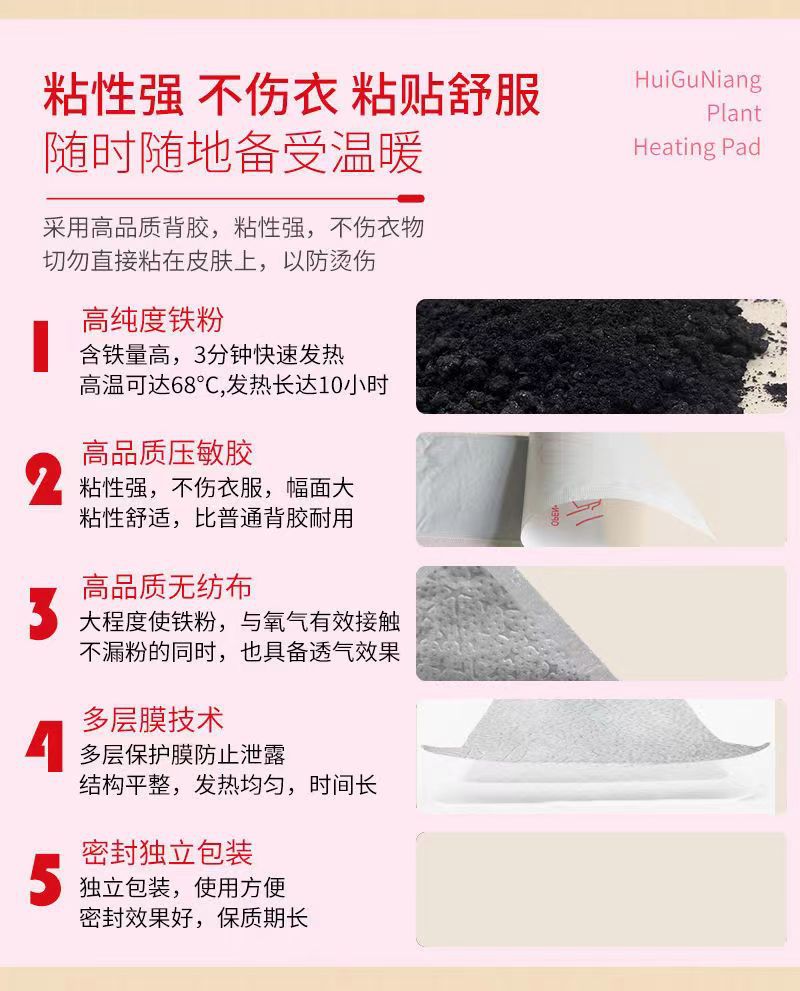 粘性强 不伤衣 粘贴舒服
随时随地备受温暖

HuiGuNiang
Plant
Heating Pad

采用高品质背胶，粘性强，不伤衣物
切勿直接粘在皮肤上，以防烫伤

1
高纯度铁粉
含铁量高，3分钟快速发热
高温可达68°C,发热长达10小时

2
高品质压敏胶
粘性强，不伤衣服，幅面大
粘性舒适，比普通背胶耐用

3
高品质无纺布
大程度使铁粉，与氧气有效接触
不漏粉的同时，也具备透气效果

4
多层膜技术
多层保护膜防止泄露
结构平整，发热均匀，时间长

5
密封独立包装
独立包装，使用方便
密封效果好，保质期长