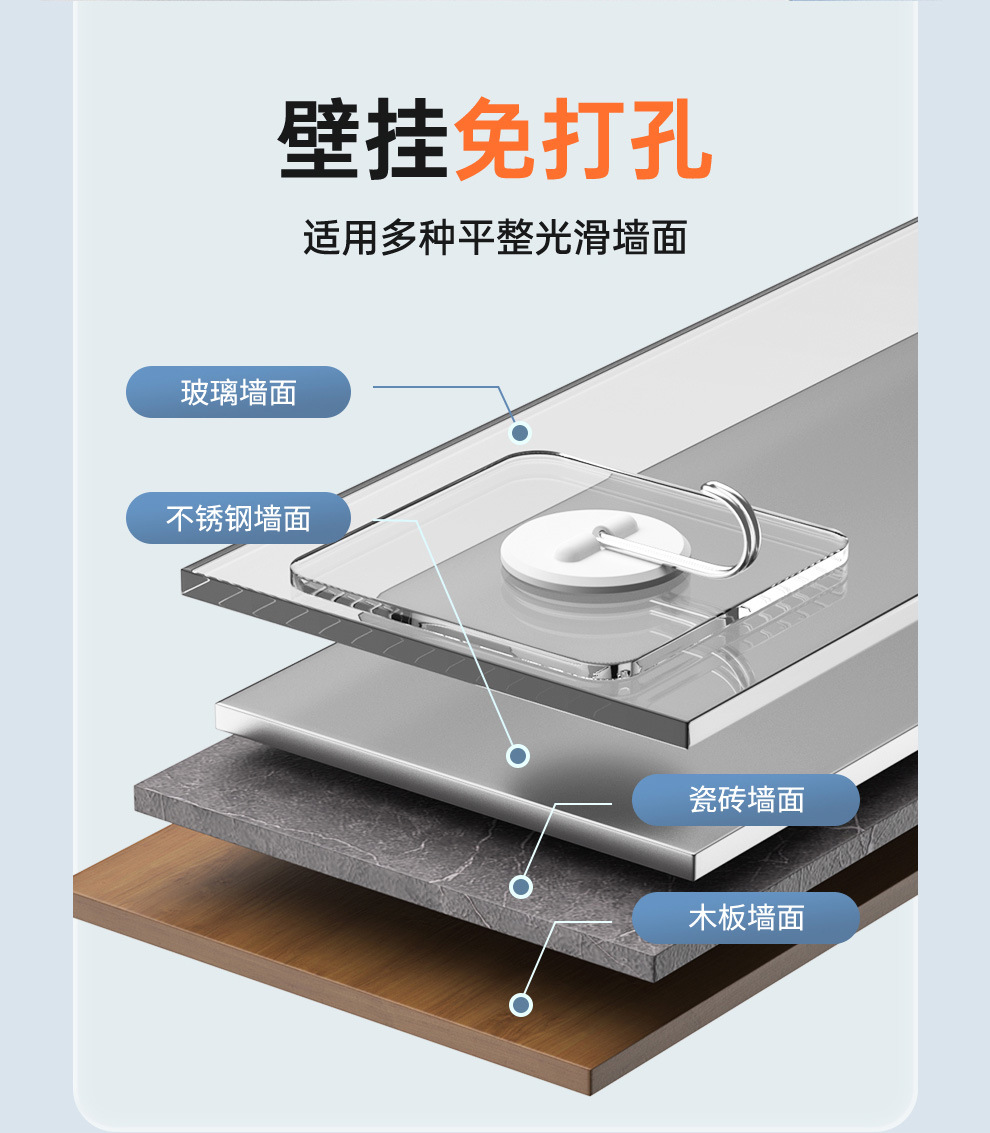 壁挂免打孔

适用多种平整光滑墙面

玻璃墙面

不锈钢墙面

瓷砖墙面

木板墙面