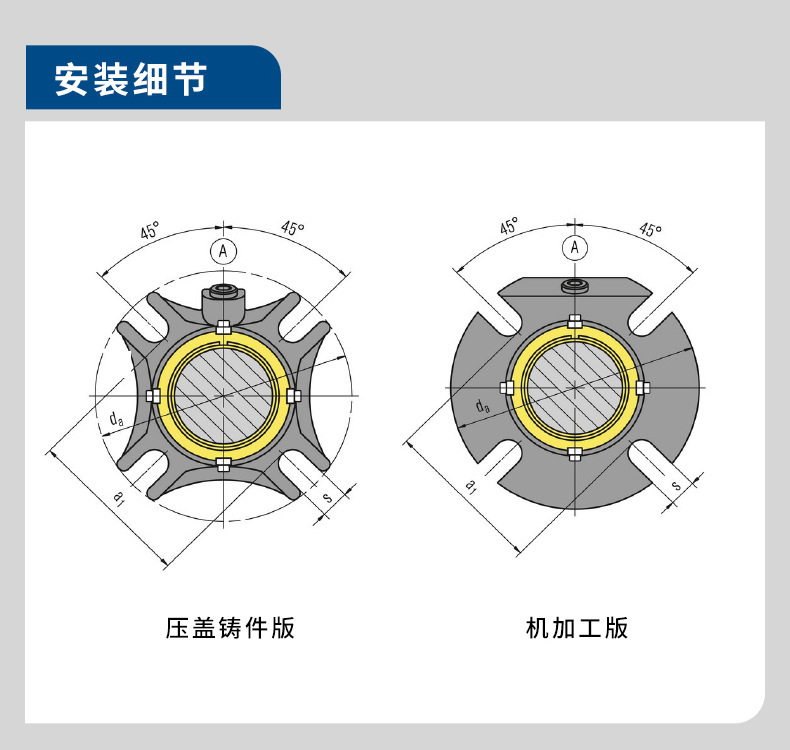 安装细节

45°
45°
A
$d_a$
$a_1$
s

压盖铸件版

45°
45°
A
$d_a$
$a_1$
s

机加工版