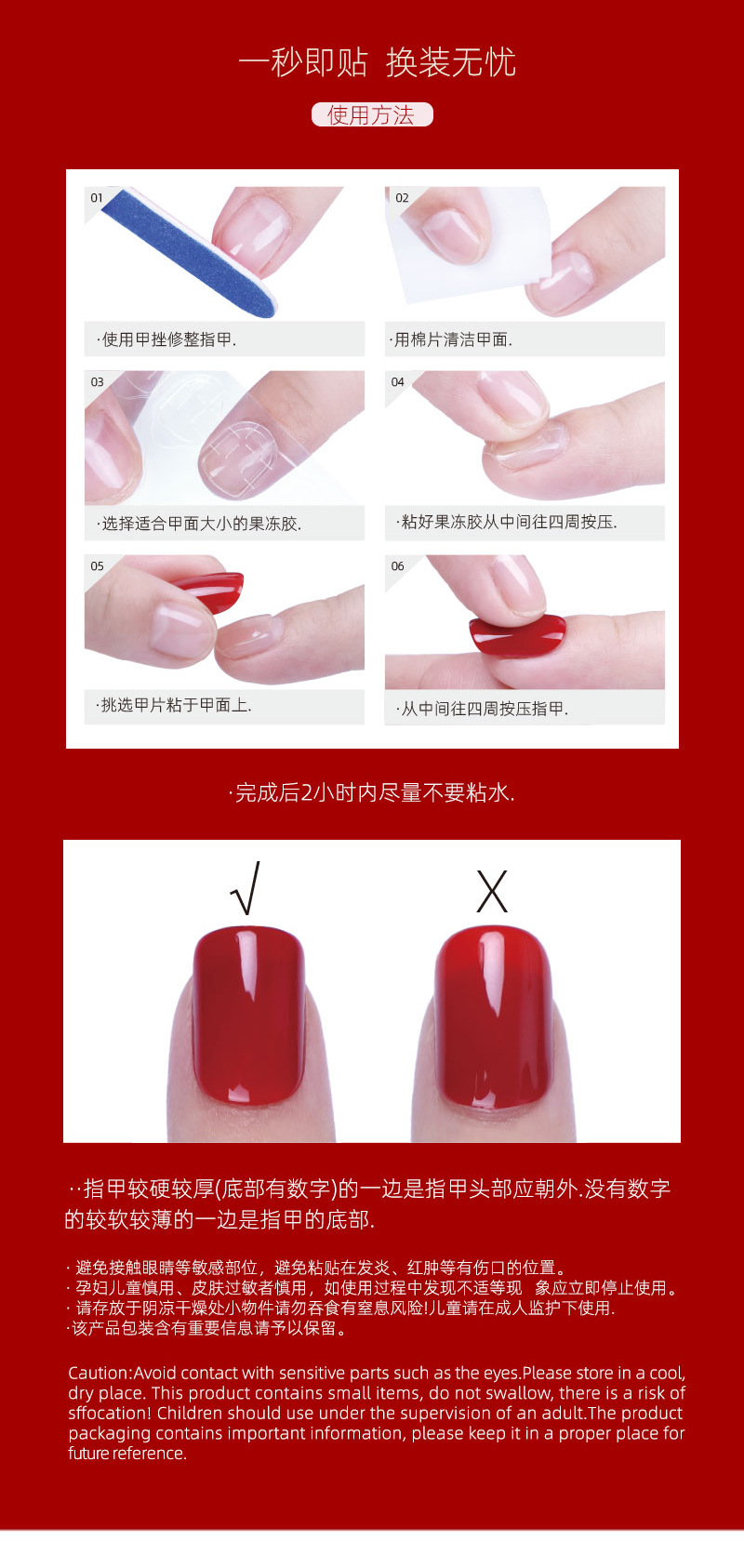 一秒即贴 换装无忧

使用方法

01

·使用甲挫修整指甲.

02

·用棉片清洁甲面.

03

·选择适合甲面大小的果冻胶.

04

·粘好果冻胶从中间往四周按压.

05

·挑选甲片粘于甲面上.

06

·从中间往四周按压指甲.

·完成后2小时内尽量不要粘水.

√

X

··指甲较硬较厚(底部有数字)的一边是指甲头部应朝外.没有数字的较软较薄的一边是指甲的底部.

· 避免接触眼睛等敏感部位，避免粘贴在发炎、红肿等有伤口的位置。
· 孕妇儿童慎用、皮肤过敏者慎用，如使用过程中发现不适等现 象应立即停止使用。
· 请存放于阴凉干燥处小物件请勿吞食有窒息风险!儿童请在成人监护下使用.
·该产品包装含有重要信息请予以保留。

Caution:Avoid contact with sensitive parts such as the eyes.Please store in a cool, dry place. This product contains small items, do not swallow, there is a risk of sffocation! Children should use under the supervision of an adult.The product packaging contains important information, please keep it in a proper place for future reference.