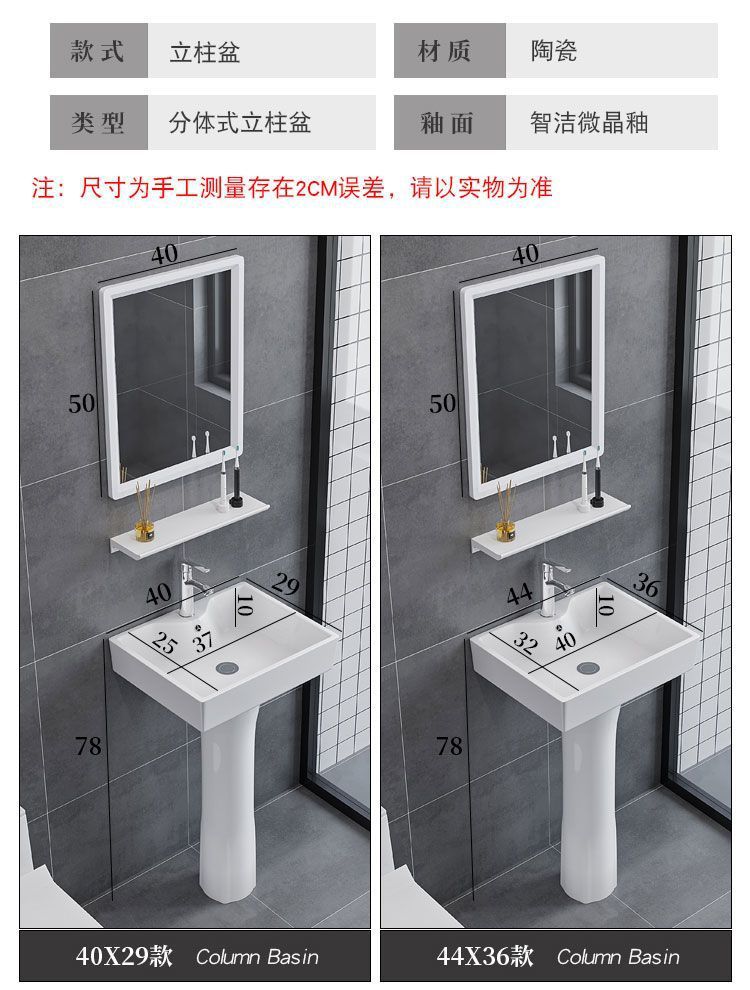 | 款式 | 立柱盆 | 材质 | 陶瓷 |
|---|---|---|---|
| 类型 | 分体式立柱盆 | 釉面 | 智洁微晶釉 |

注：尺寸为手工测量存在2CM误差，请以实物为准

40
50
40
29
10
25
37
78

40X29款 Column Basin

40
50
44
36
10
32
40
78

44X36款 Column Basin