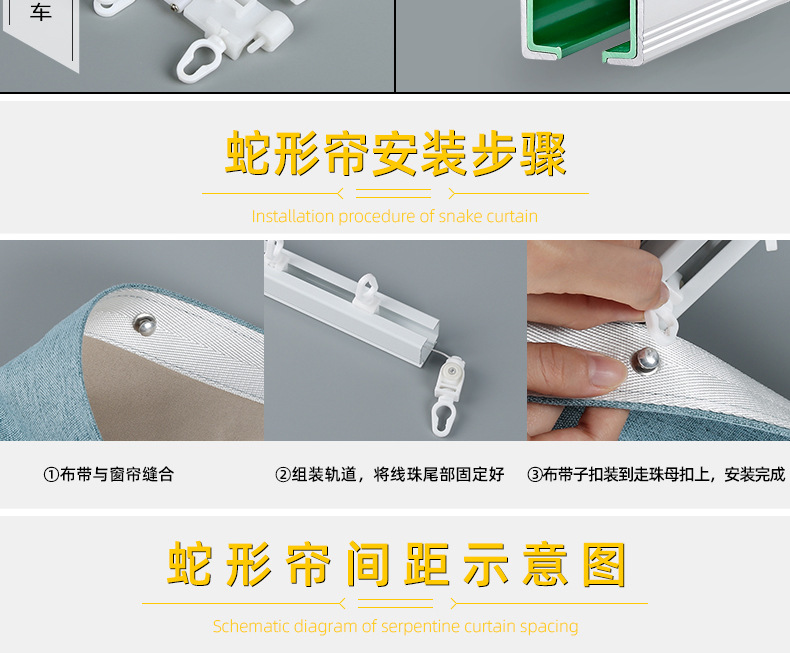 车

蛇形帘安装步骤

Installation procedure of snake curtain

①布带与窗帘缝合

②组装轨道，将线珠尾部固定好

③布带子扣装到走珠母扣上，安装完成

蛇形帘间距示意图

Schematic diagram of serpentine curtain spacing