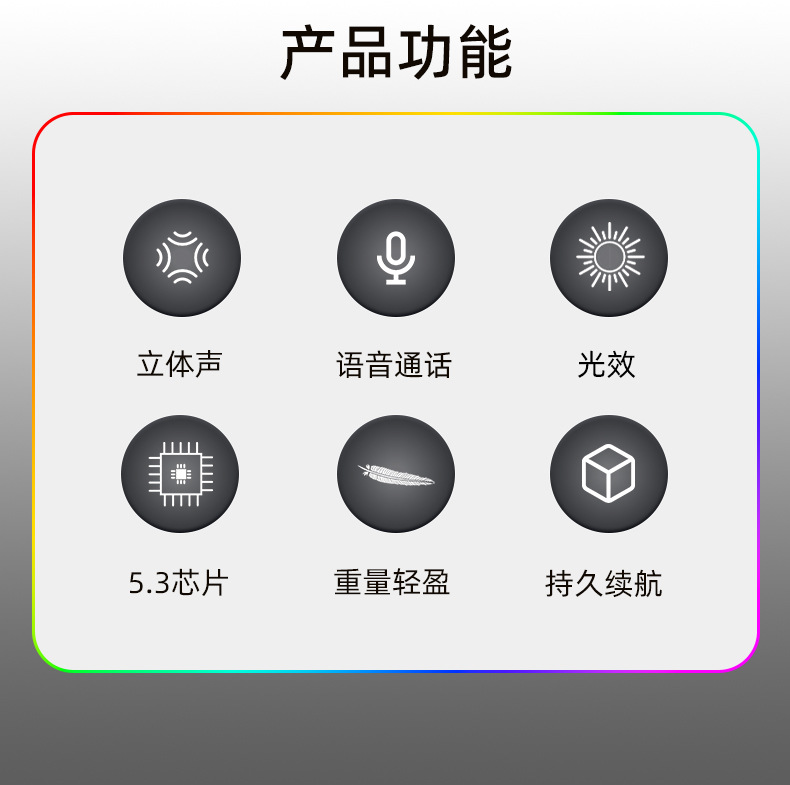 产品功能

立体声

语音通话

光效

5.3芯片

重量轻盈

持久续航