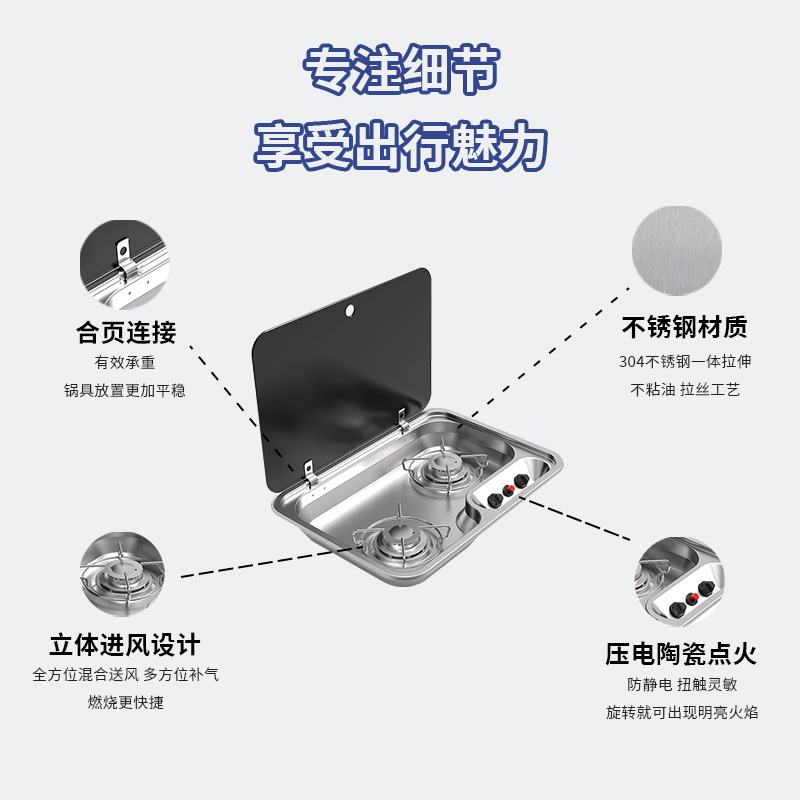 专注细节
享受出行魅力

合页连接
有效承重
锅具放置更加平稳

不锈钢材质
304不锈钢一体拉伸
不粘油 拉丝工艺

立体进风设计
全方位混合送风 多方位补气
燃烧更快捷

压电陶瓷点火
防静电 扭触灵敏
旋转就可出现明亮火焰