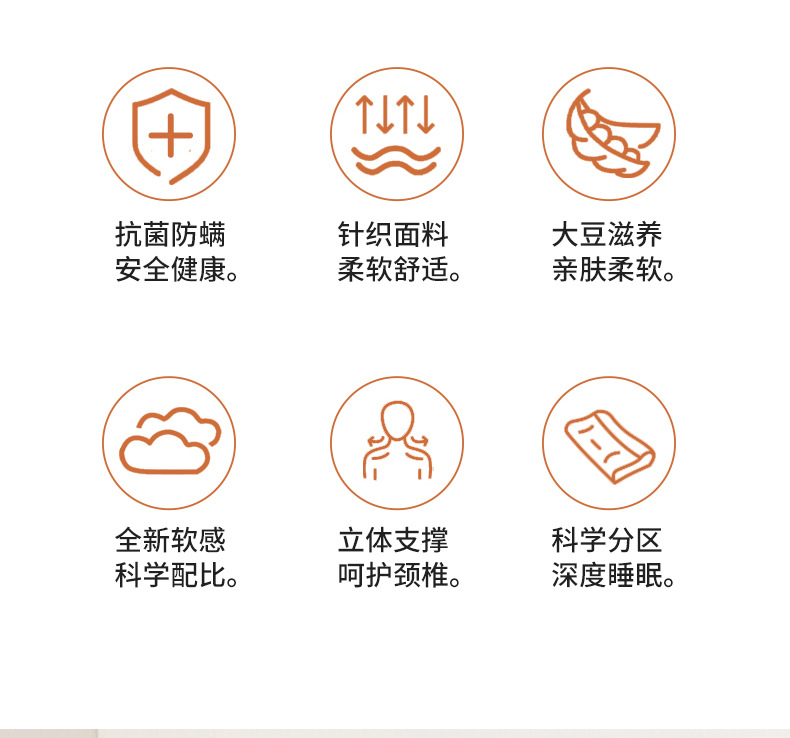 抗菌防螨
安全健康。

针织面料
柔软舒适。

大豆滋养
亲肤柔软。

全新软感
科学配比。

立体支撑
呵护颈椎。

科学分区
深度睡眠。