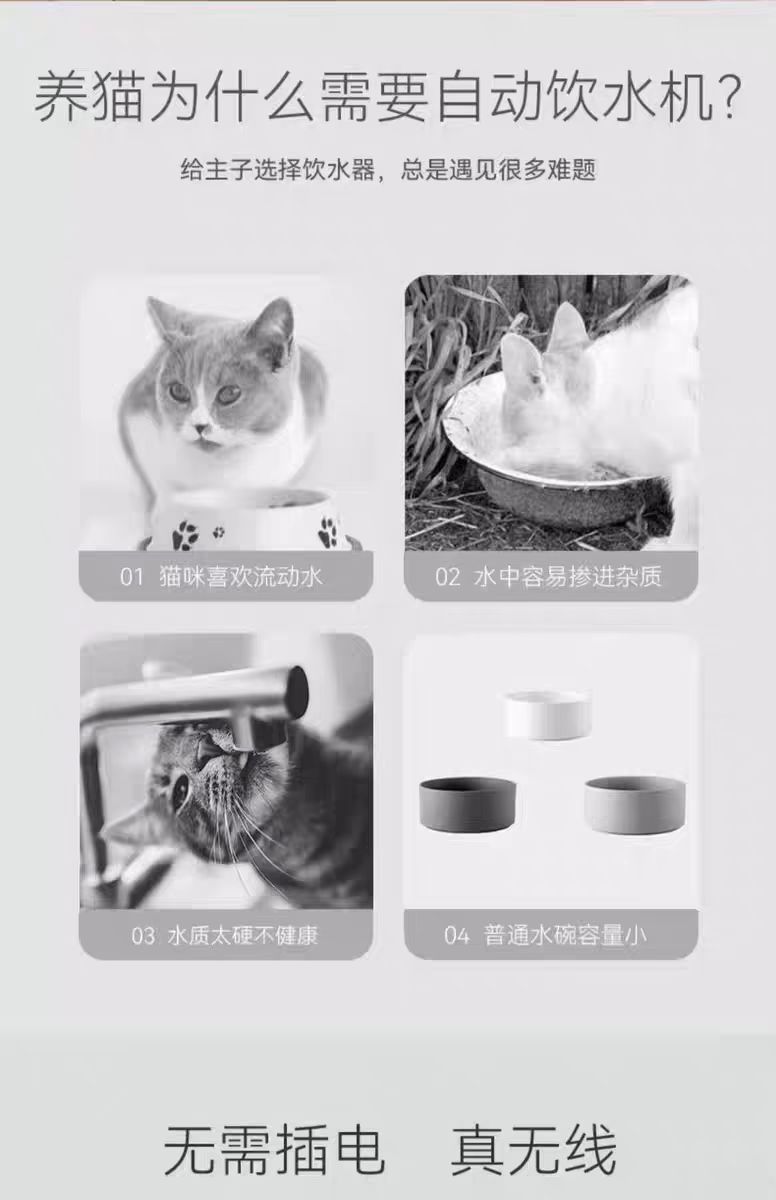 养猫为什么需要自动饮水机?

给主子选择饮水器，总是遇见很多难题

01 猫咪喜欢流动水

02 水中容易掺进杂质

03 水质太硬不健康

04 普通水碗容量小

无需插电 真无线