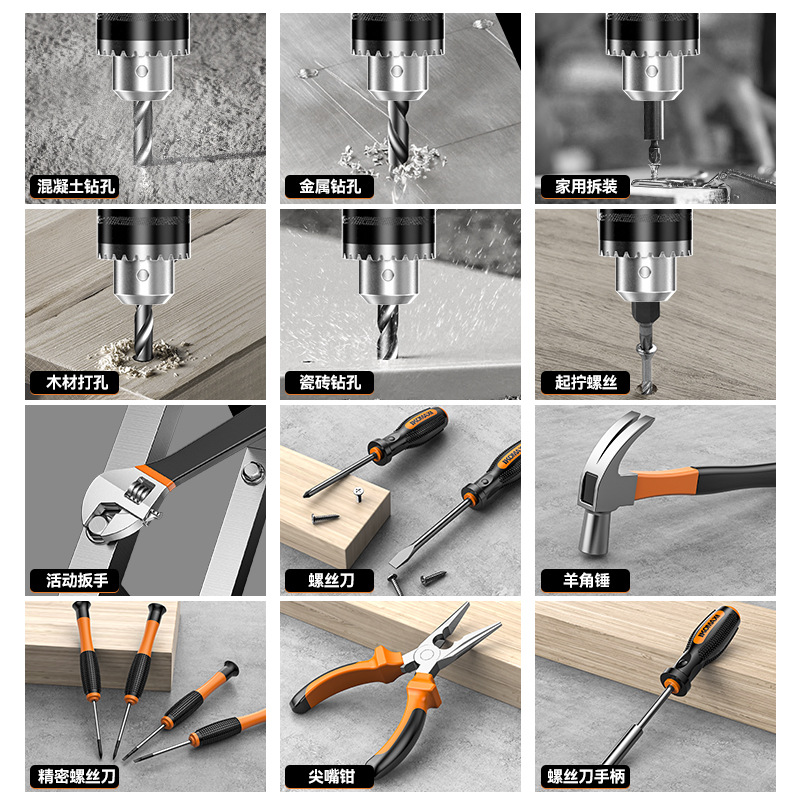 混凝土钻孔

金属钻孔

家用拆装

木材打孔

瓷砖钻孔

起拧螺丝

活动扳手

螺丝刀

羊角锤

精密螺丝刀

尖嘴钳

螺丝刀手柄